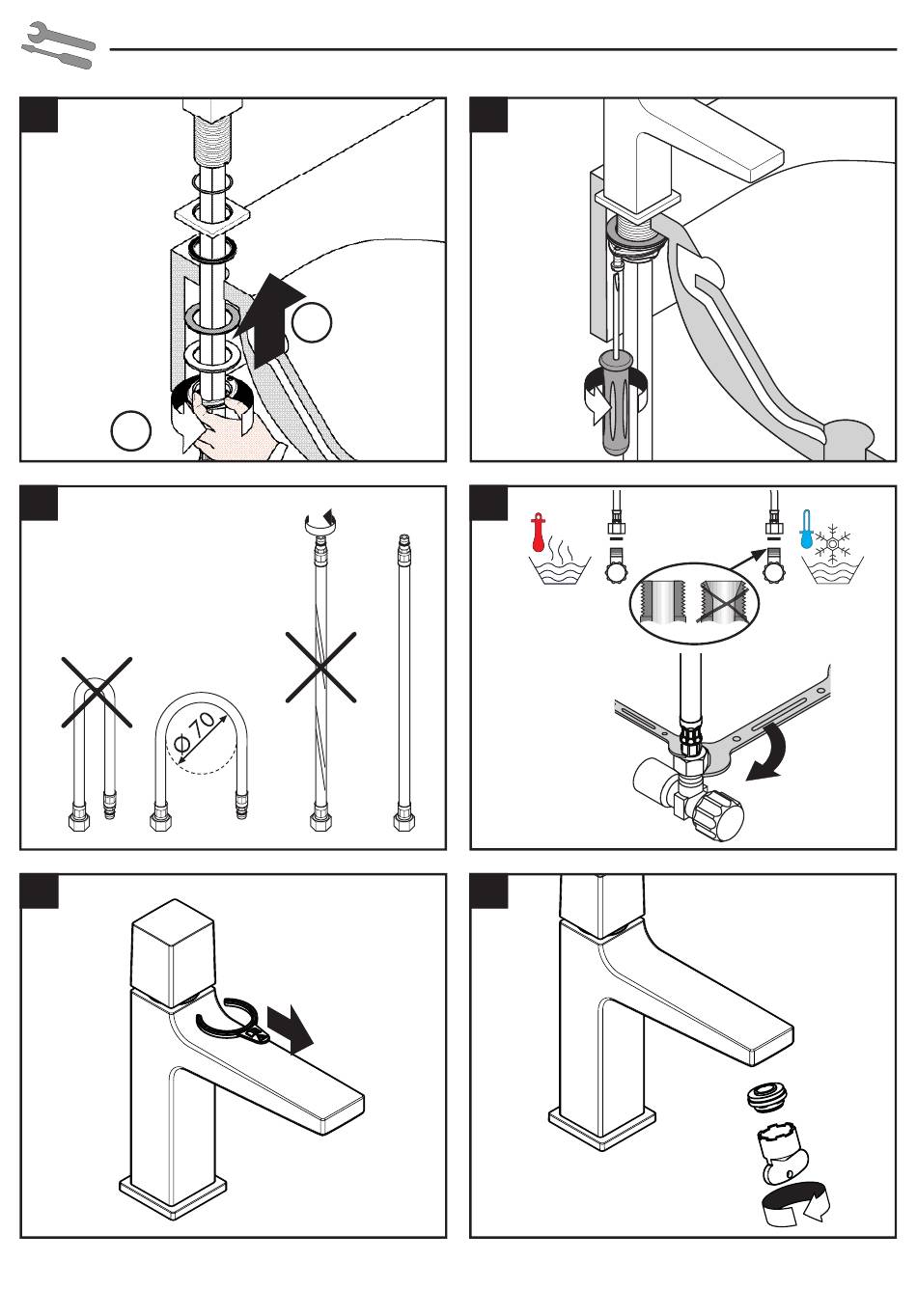 $\varnothing 70$