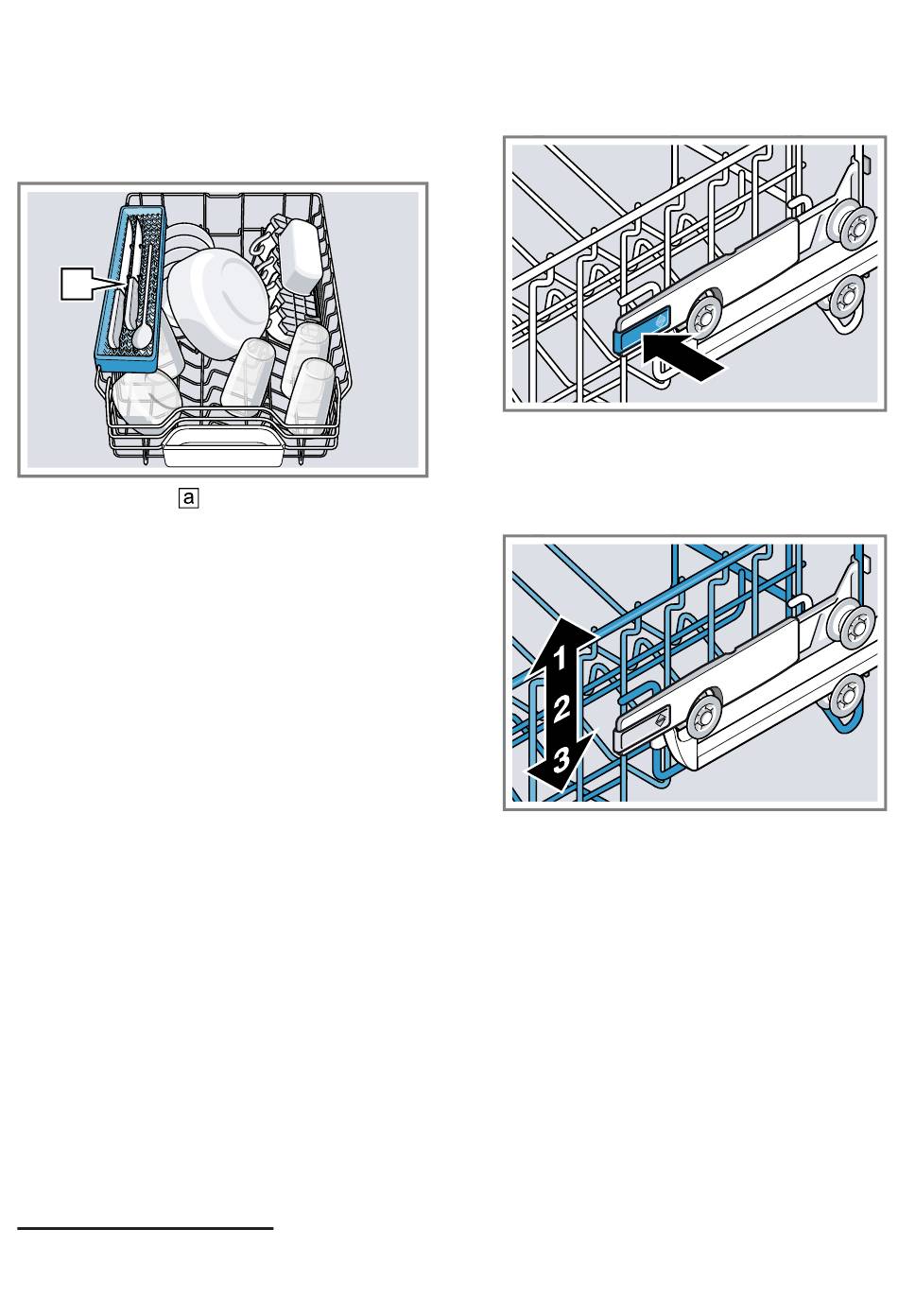 a

1
2
3