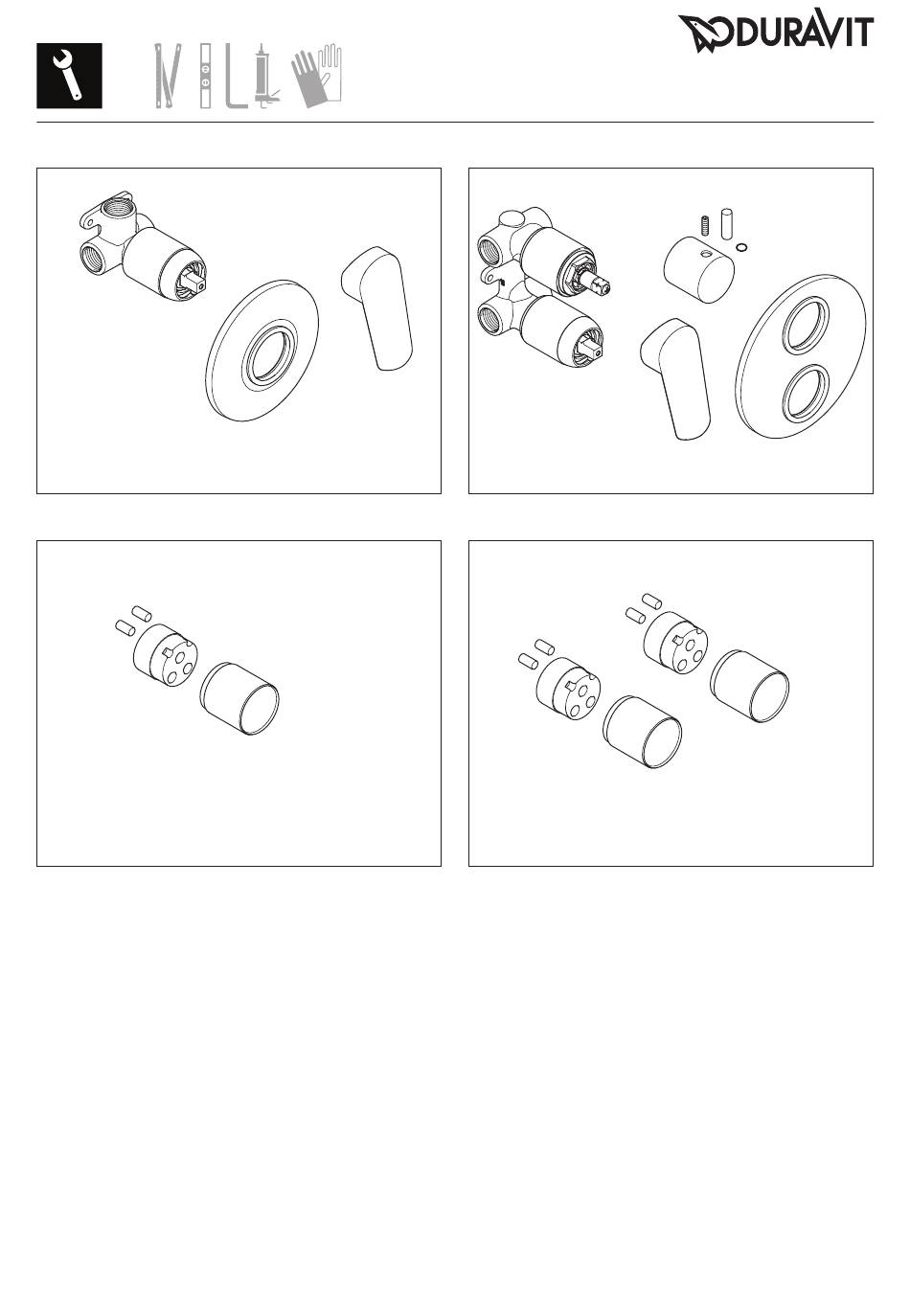 DURAVIT