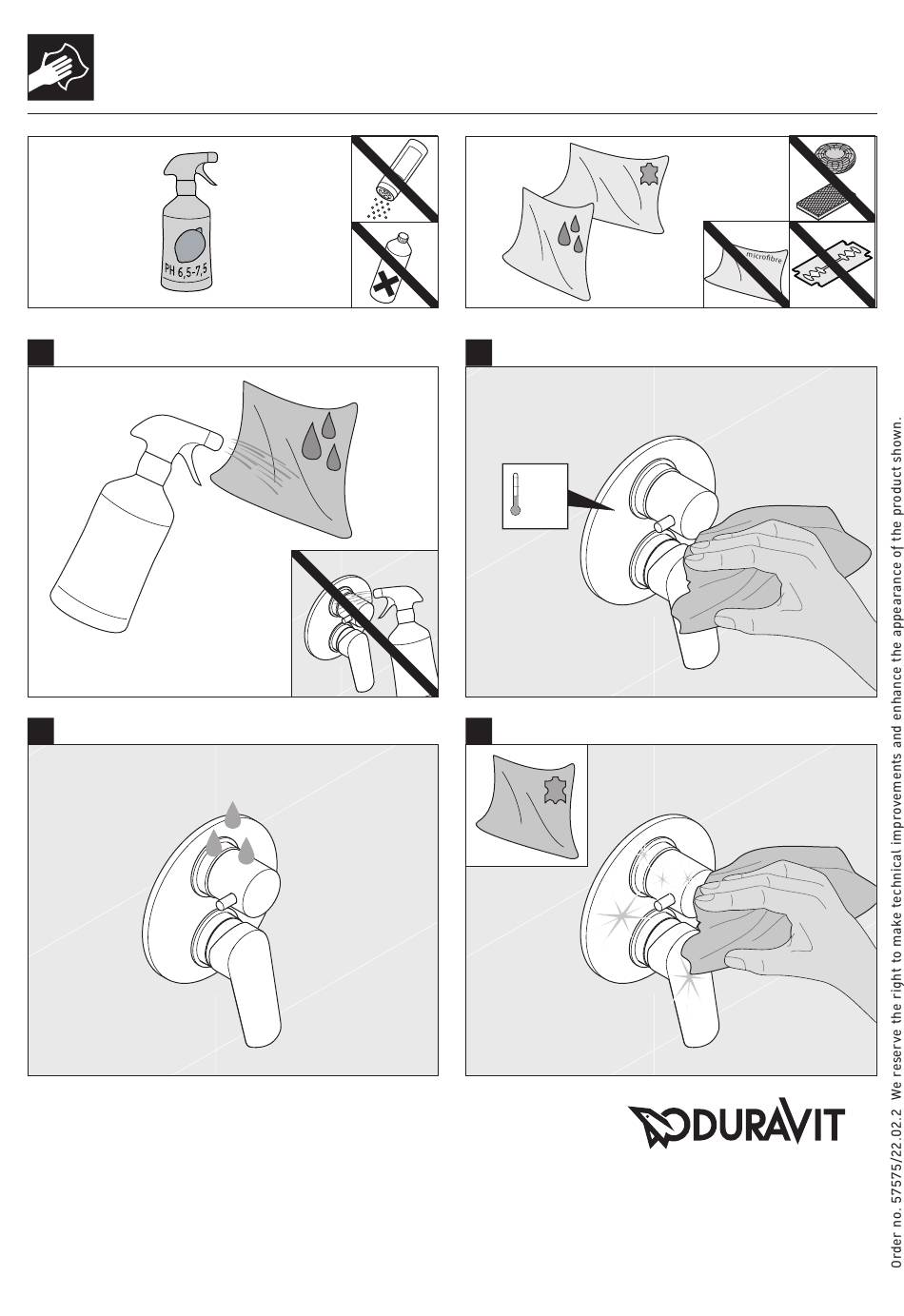 PH 6,5-7,5

microfibre

DURAVIT

Order no. 57575/22.02.2 We reserve the right to make technical improvements and enhance the appearance of the product shown.