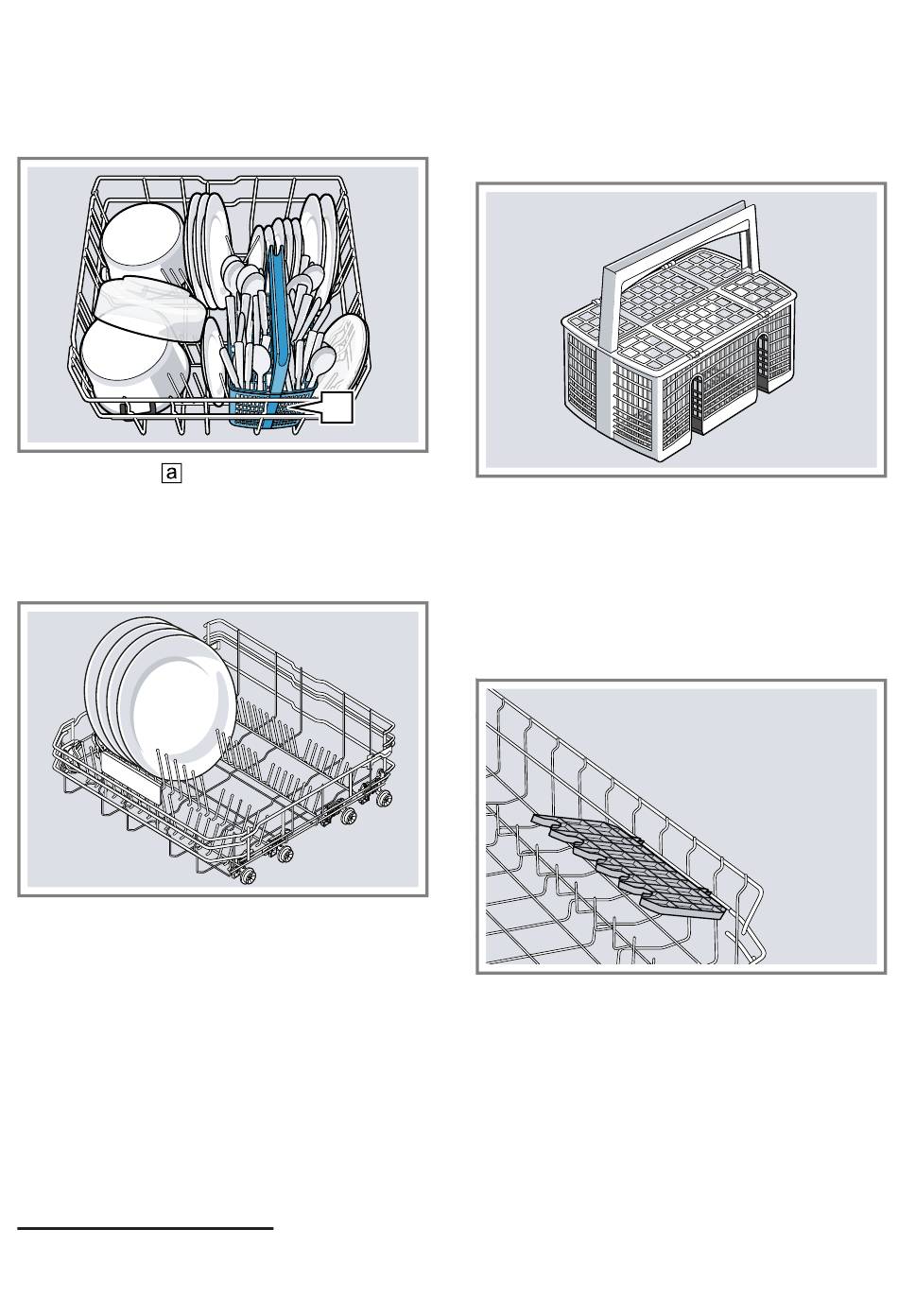 a