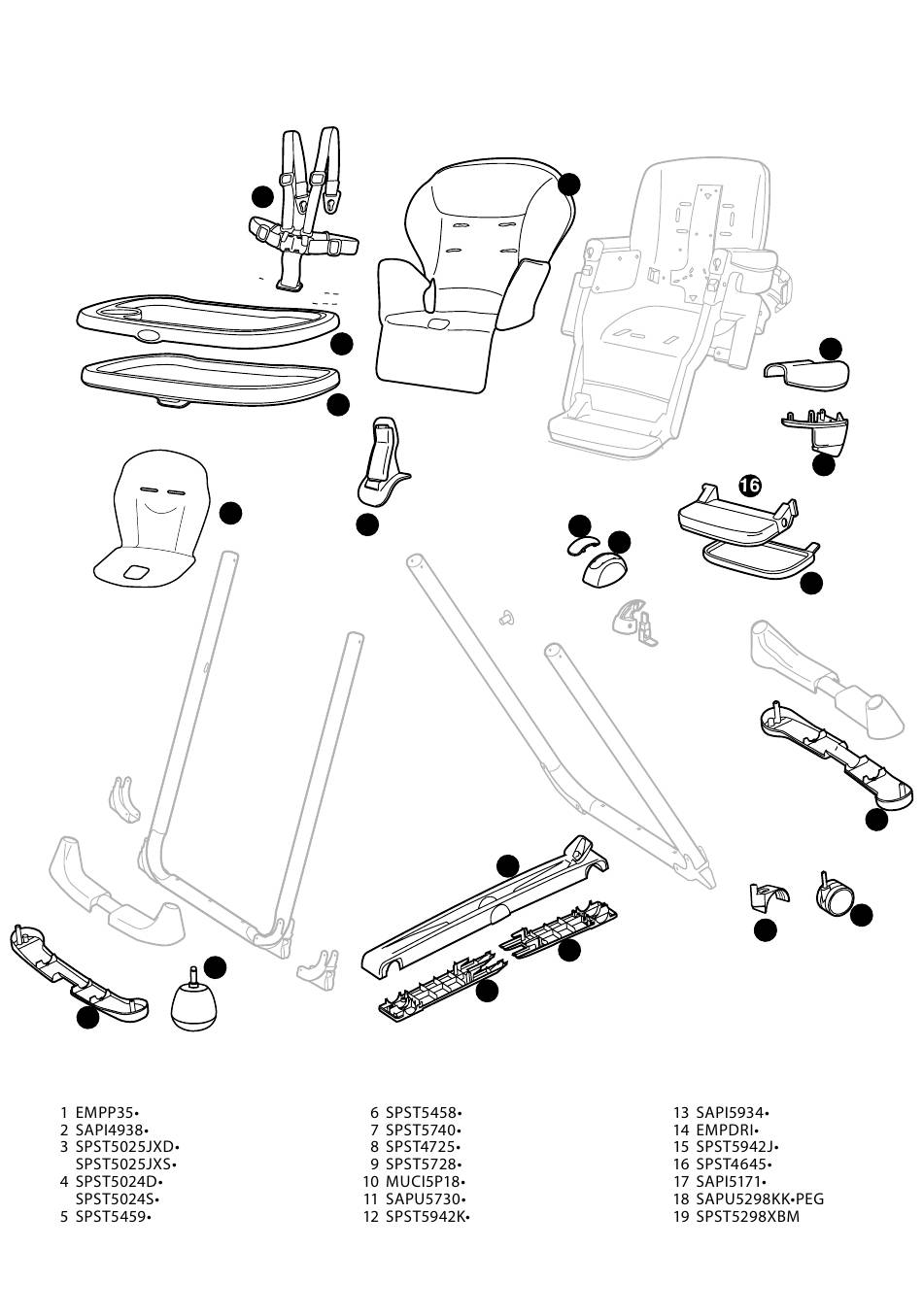 16

1 EMPP35•
2 SAPI4938•
3 SPST5025JXD•
SPST5025JXS•
4 SPST5024D•
SPST5024S•
5 SPST5459•

6 SPST5458•
7 SPST5740•
8 SPST4725•
9 SPST5728•
10 MUCI5P18•
11 SAPU5730•
12 SPST5942K•

13 SAPI5934•
14 EMPDRI•
15 SPST5942J•
16 SPST4645•
17 SAPI5171•
18 SAPU5298KK•PEG
19 SPST5298XBM