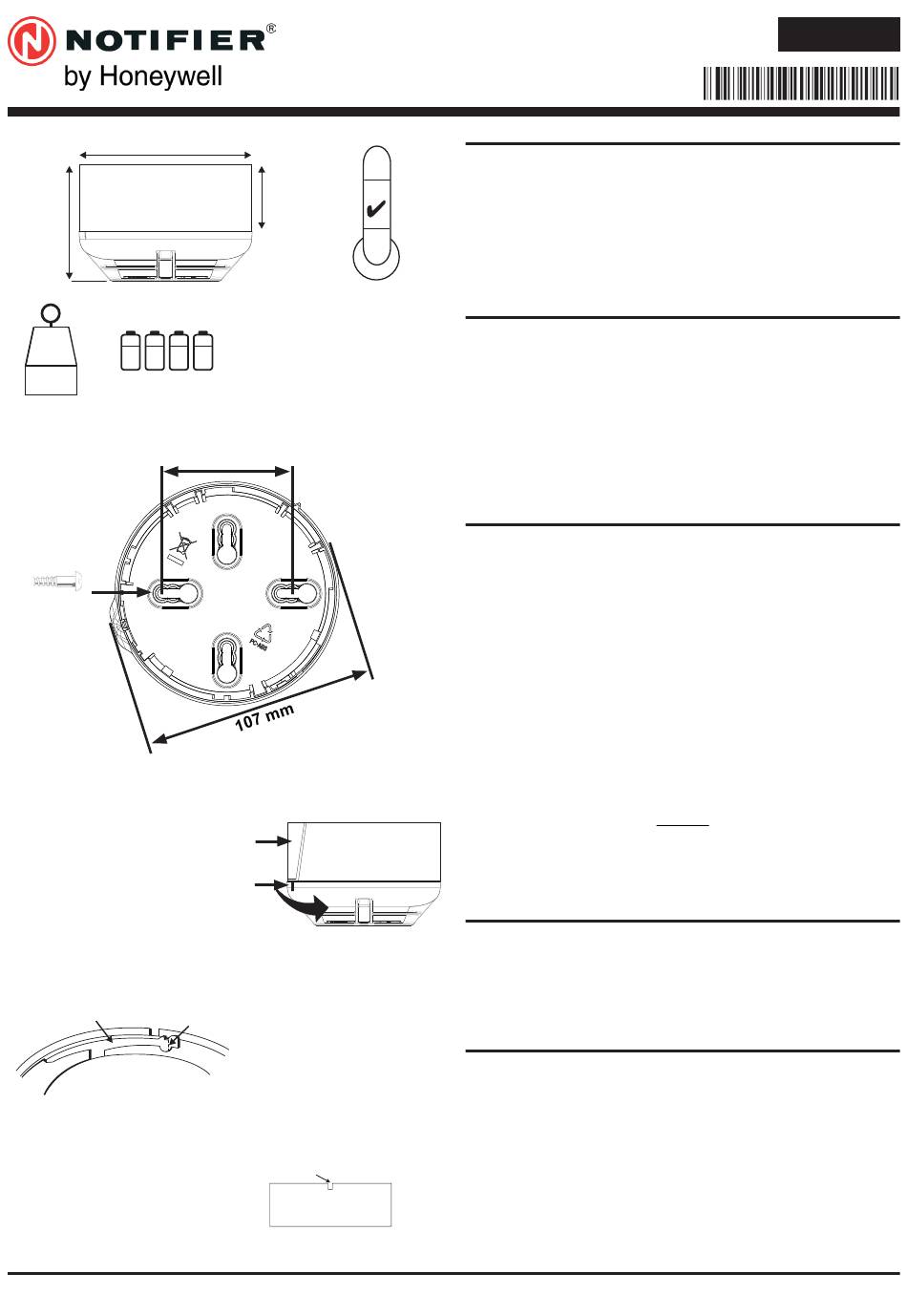 NOTIFIER®
by Honeywell

PC-ABS

107 mm