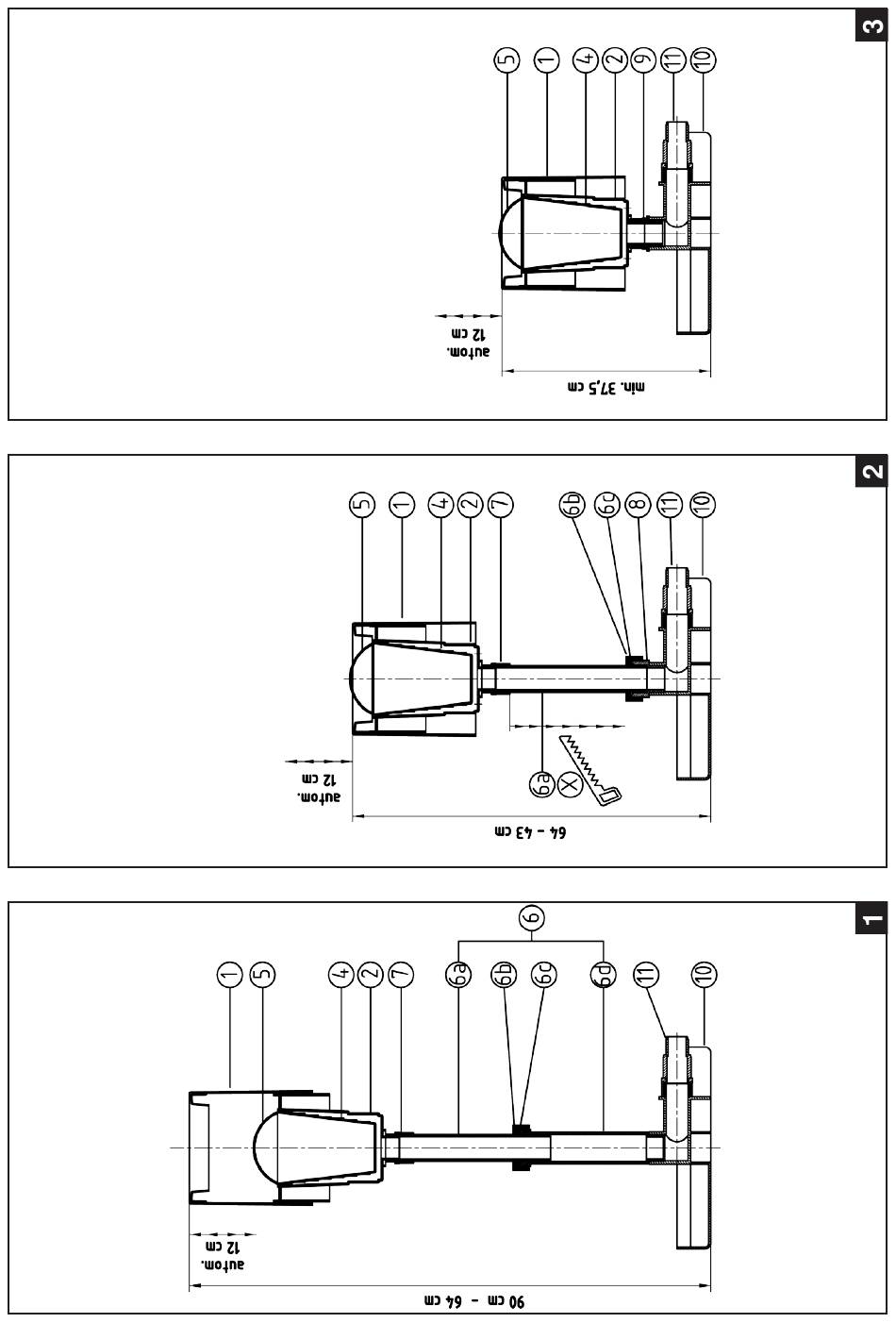 3
5 1 4 2 9 11 10
autom.
12 cm
min. 37,5 cm

2
5 1 4 2 7 6b 6c 8 11 10
6a
X
autom.
12 cm
64 - 43 cm

1
6
1 5 4 2 7 6a 6b 6c 6d 11 10
autom.
12 cm
90 cm - 64 cm