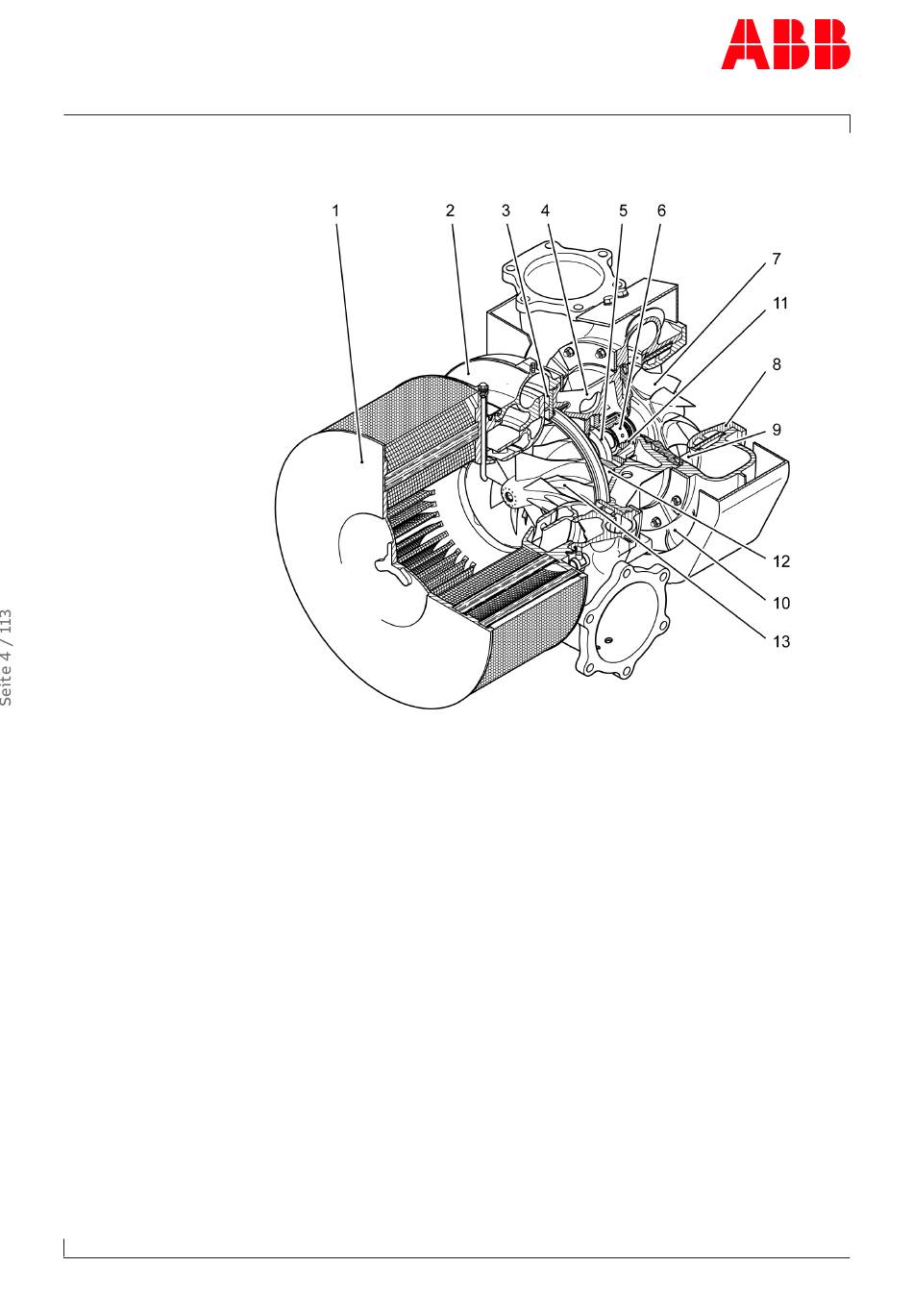 ABB

1 2 3 4 5 6
7
11
8
9
12
10
13

Seite 4 / 113