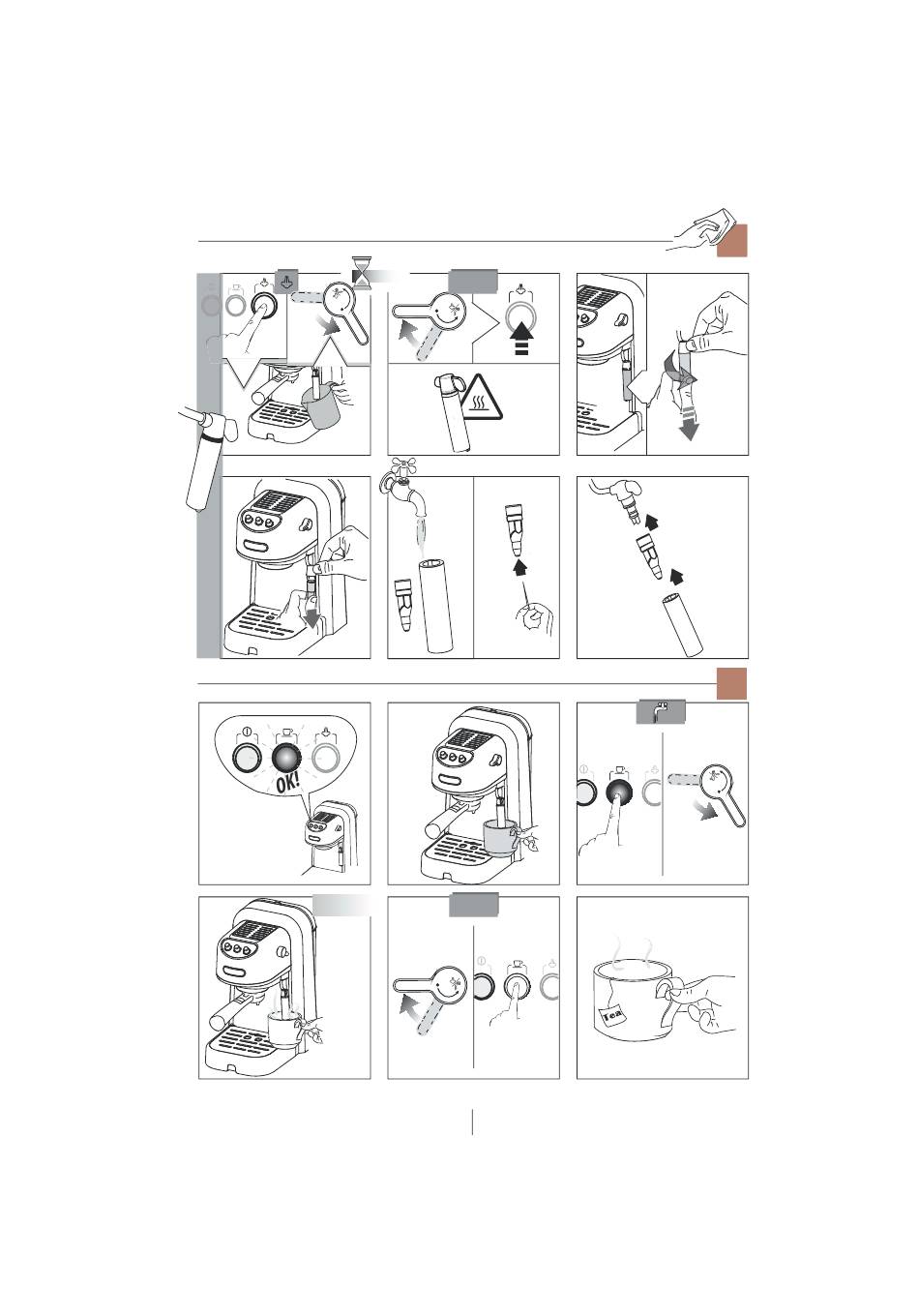 OK!

Tea