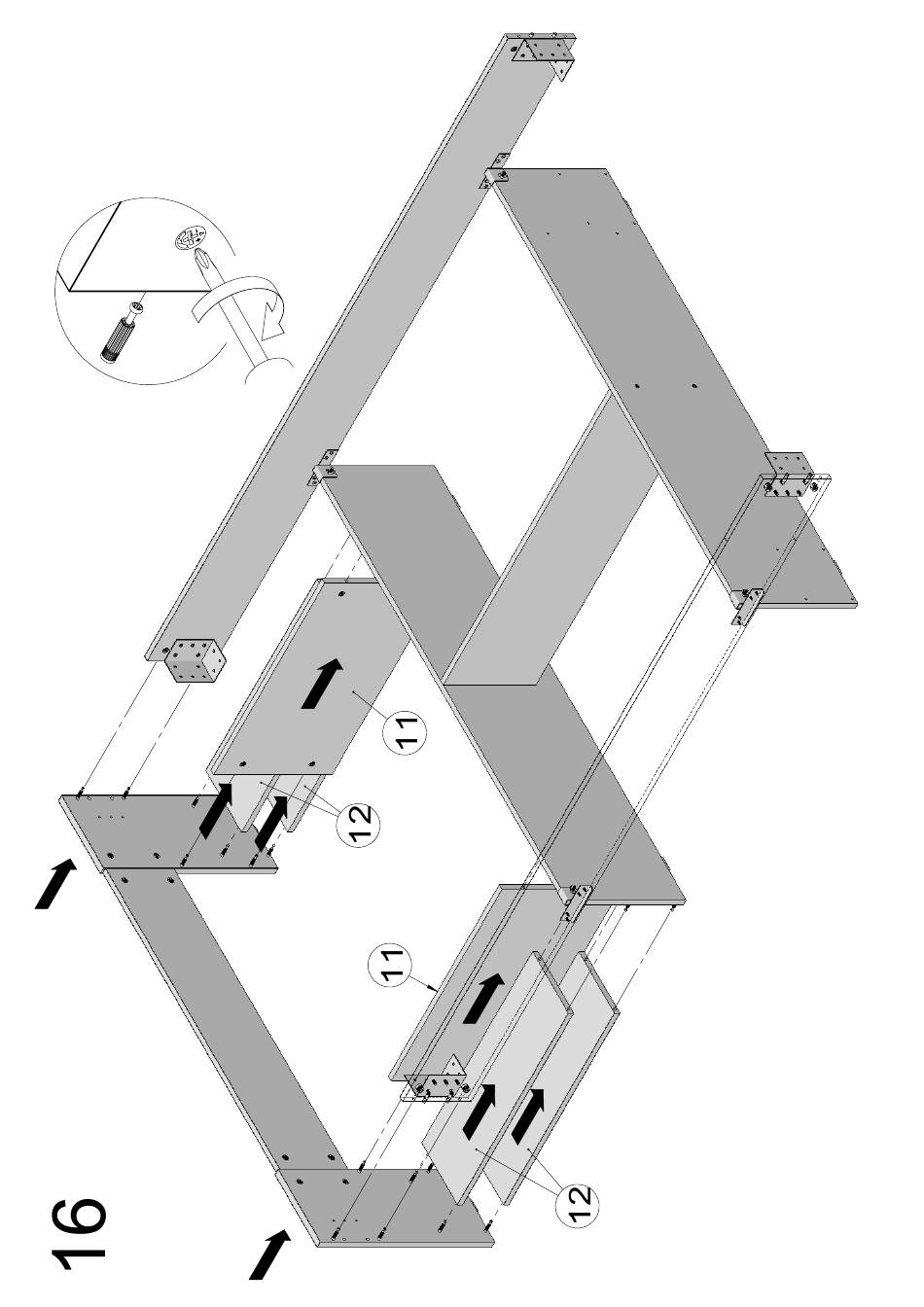 16

11

12

11

12