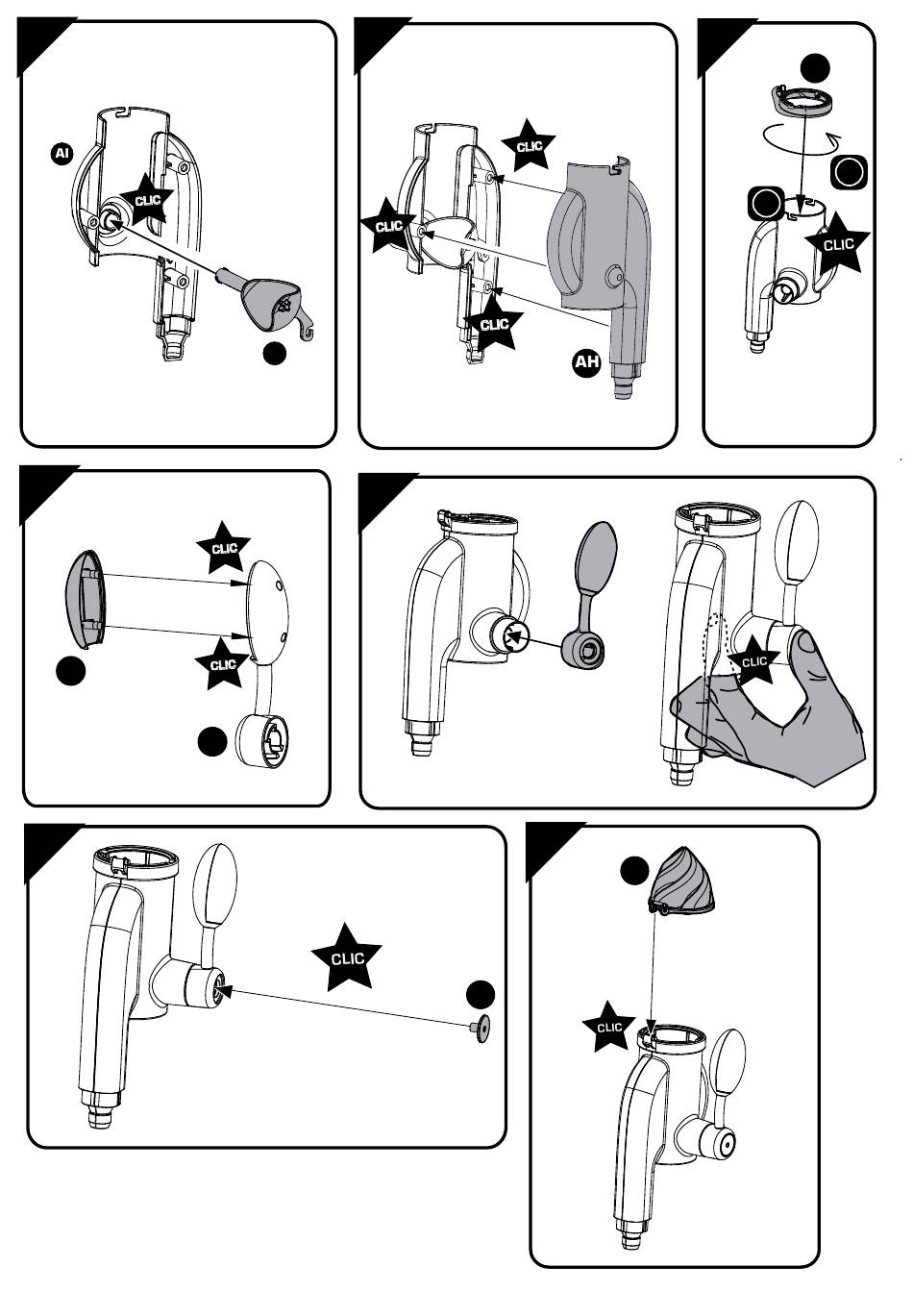 AI

CLIC

CLIC

CLIC

CLIC

AH

CLIC

CLIC

CLIC

CLIC

CLIC

CLIC