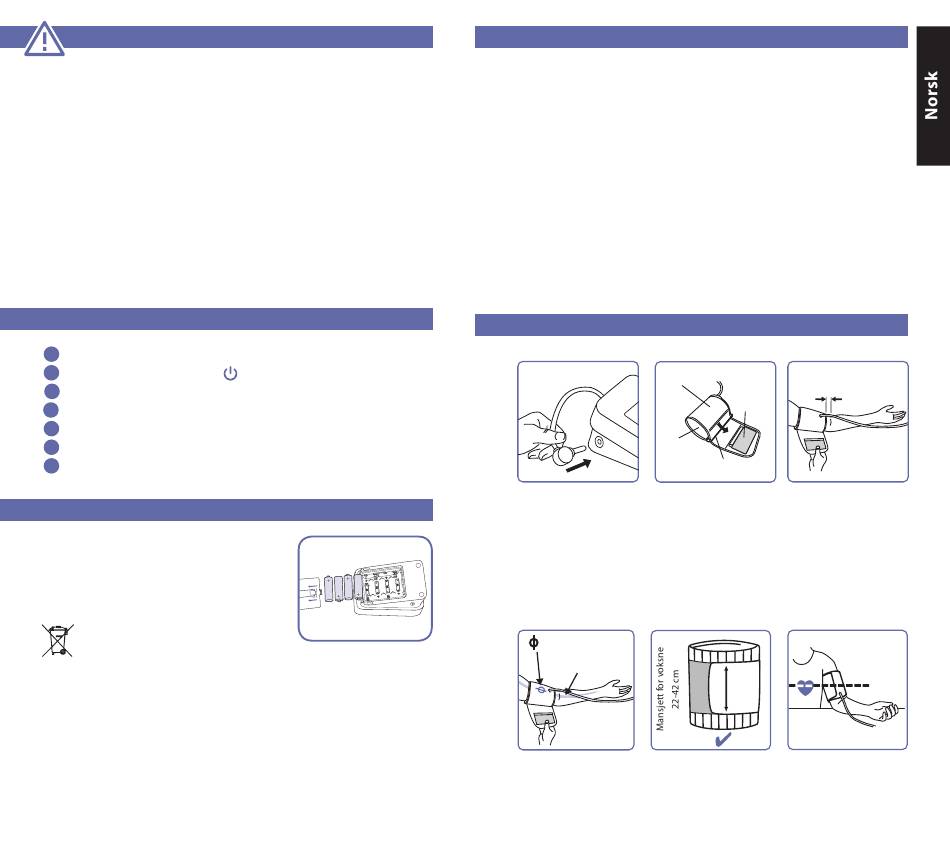 Norsk

Mansjett for voksne
22-42 cm