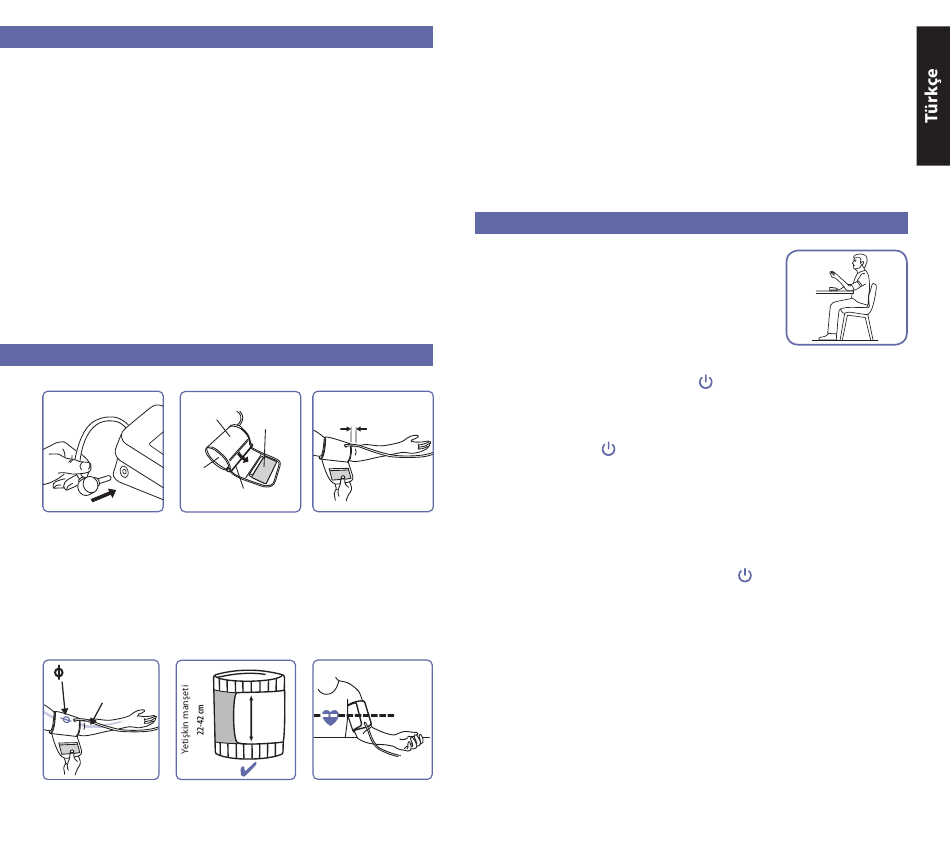 Türkçe

Yetişkin manşeti
22-42 cm