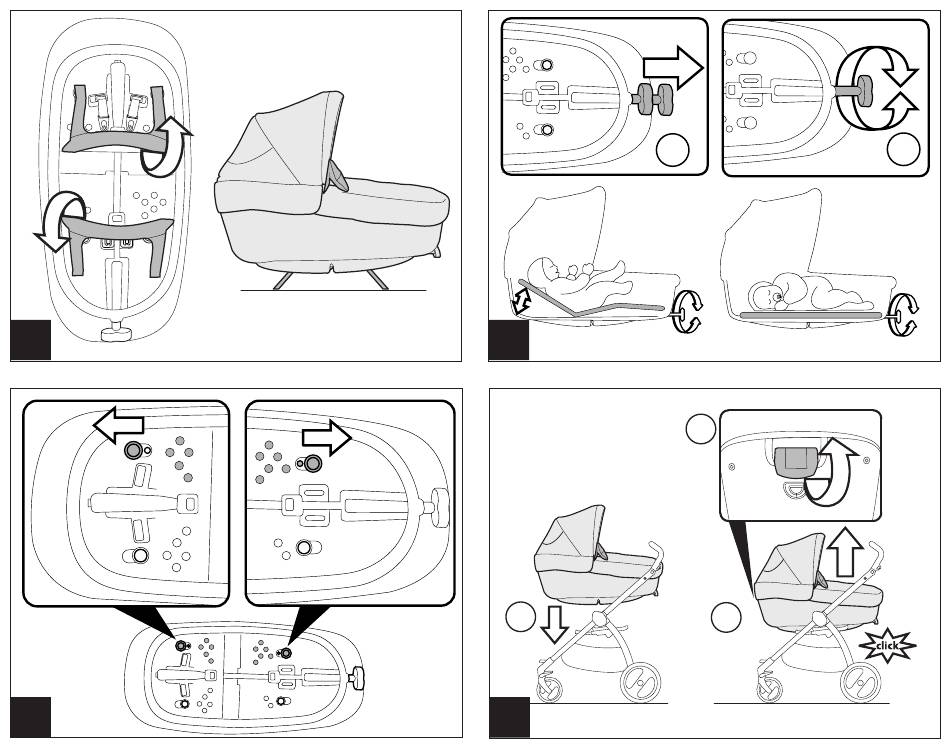 click