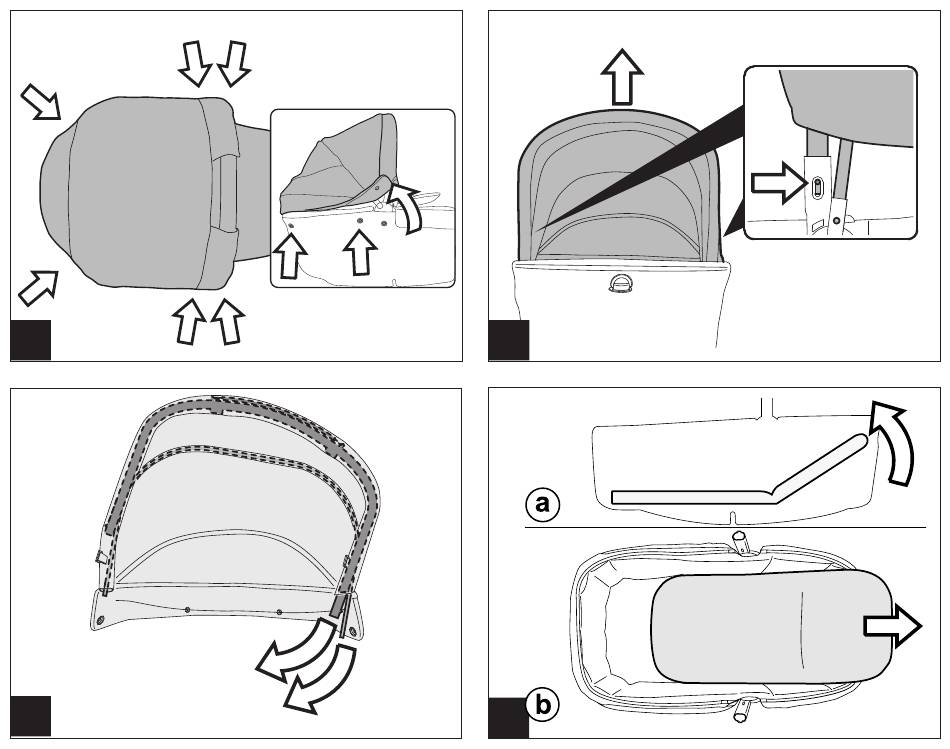 a

b