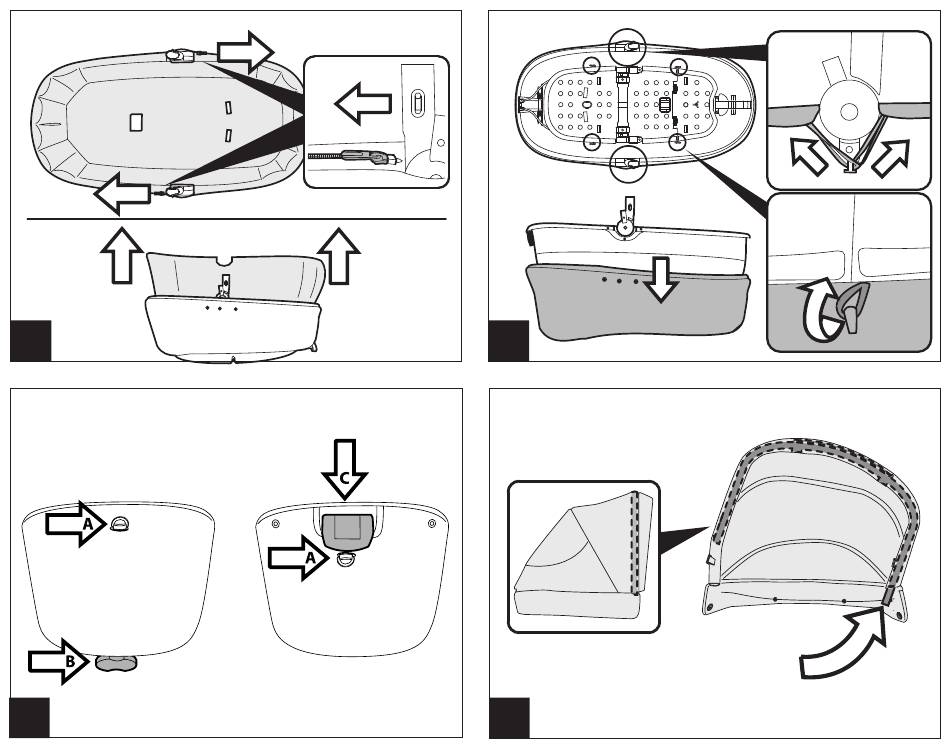 A
B
C
A