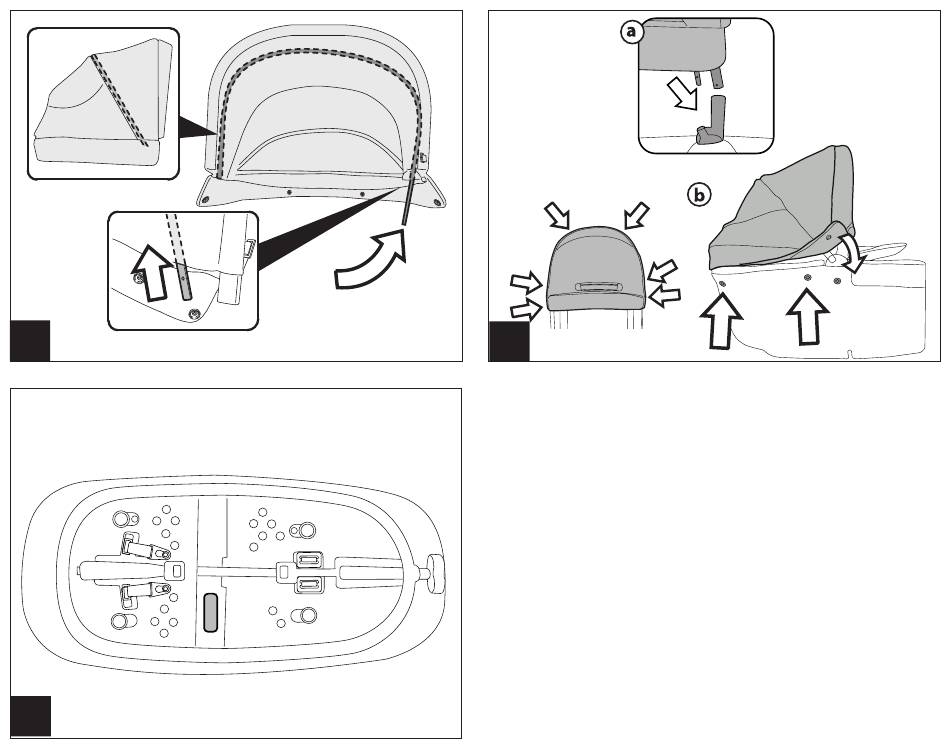 a

b