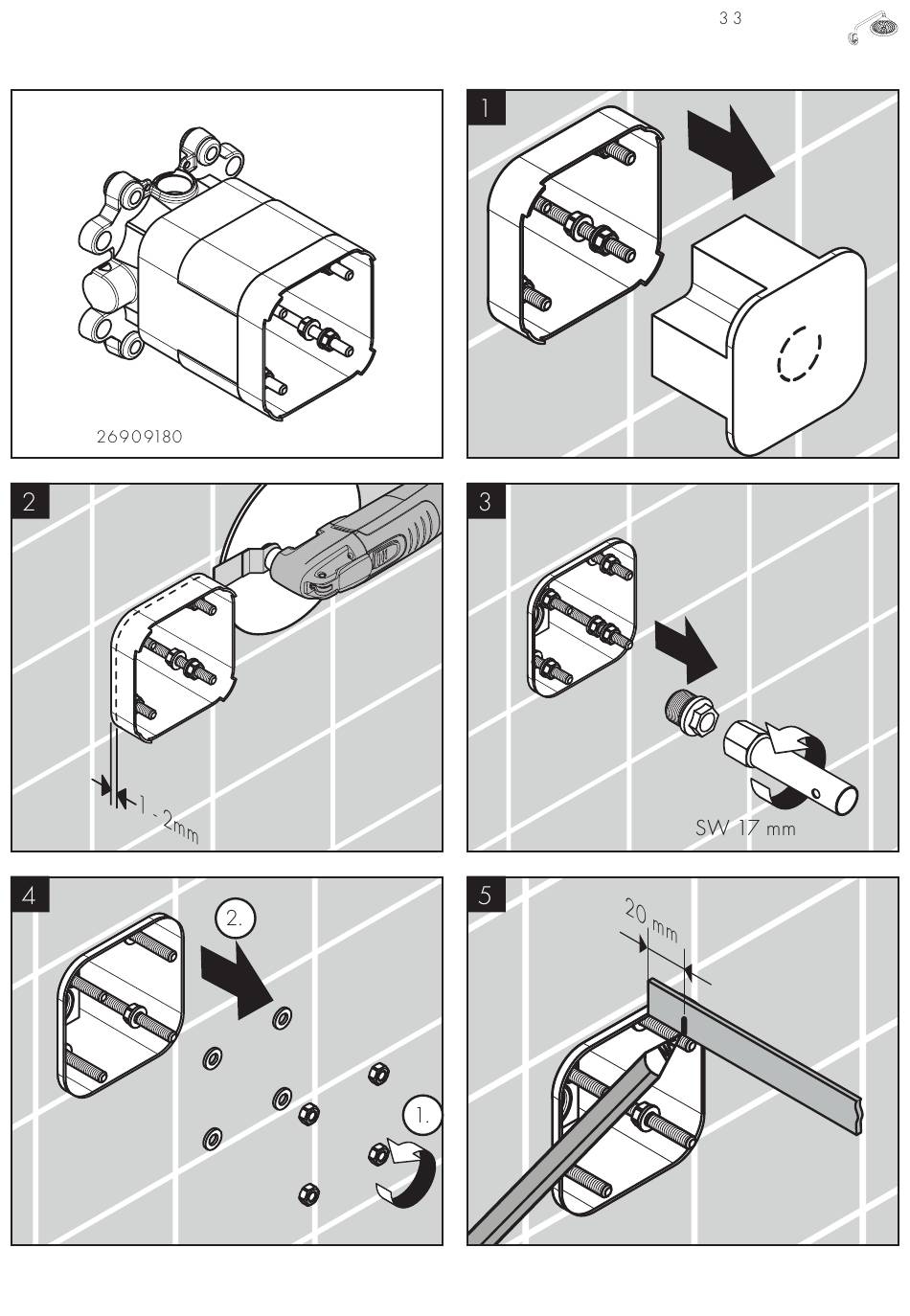 33

26909180

1

2

1 - 2mm

3

SW 17 mm

4

2.

1.

5

20 mm