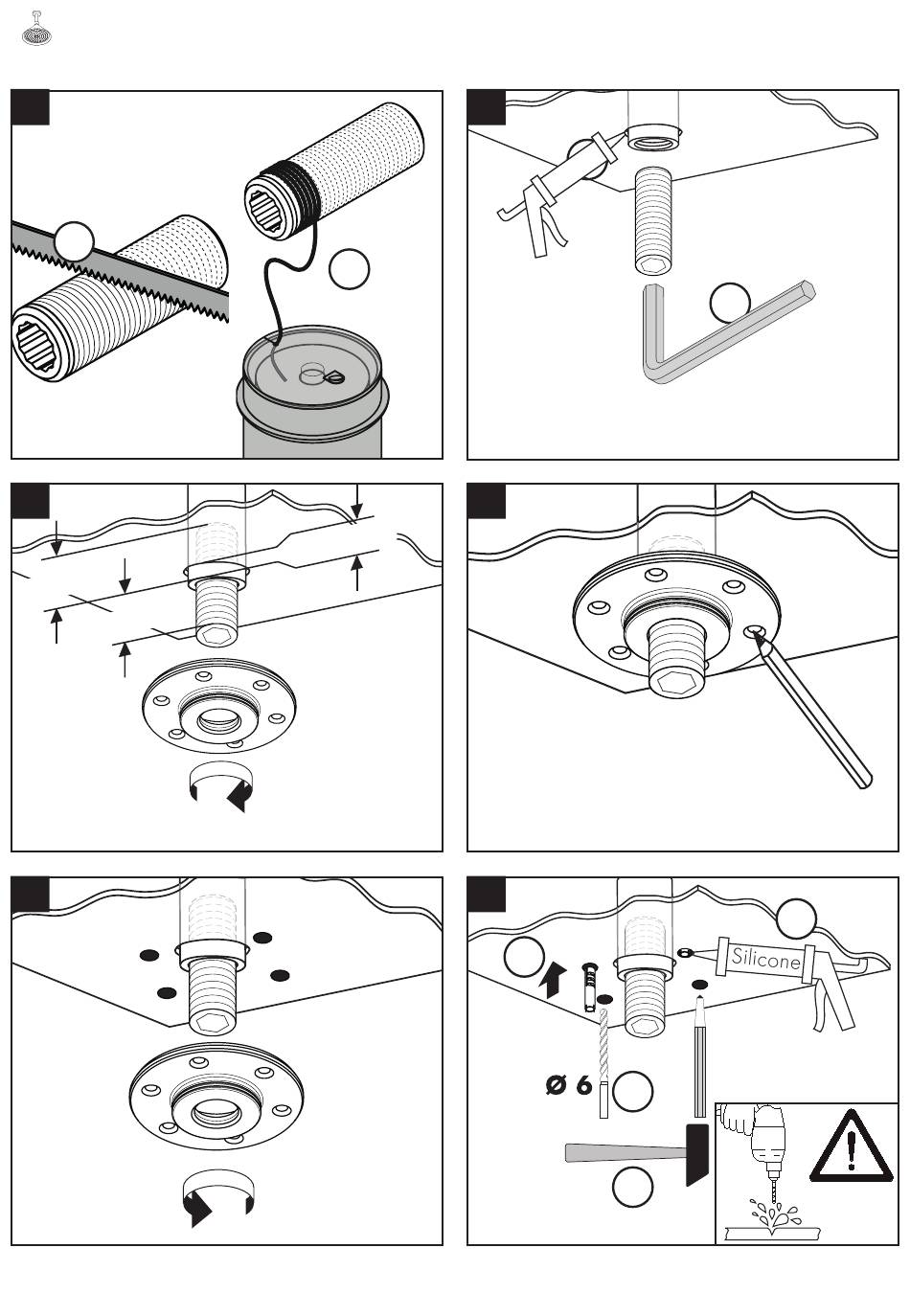 Silicone

Ø 6