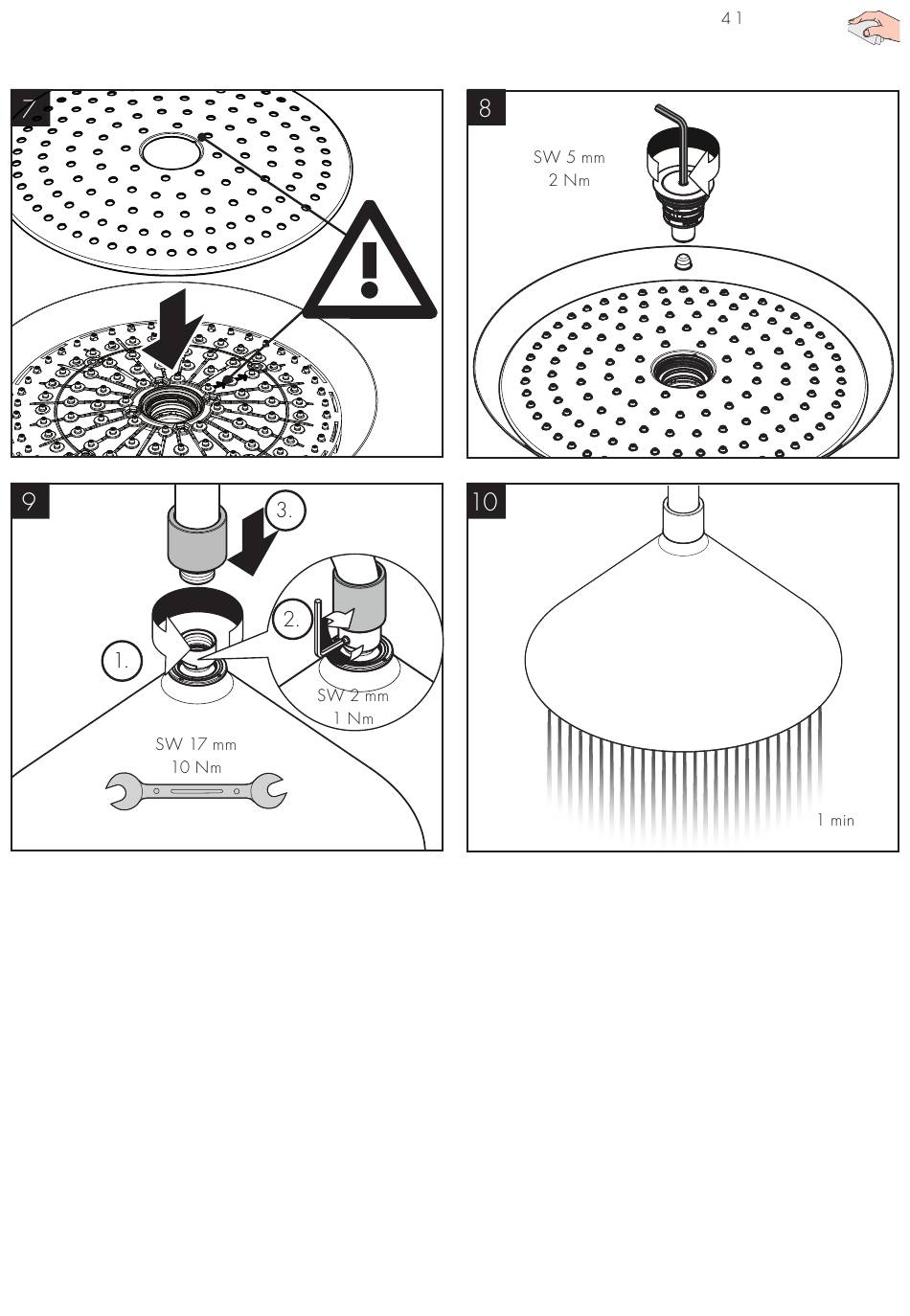 41

7

8

SW 5 mm
2 Nm

9

3.

2.

1.

SW 2 mm
1 Nm

SW 17 mm
10 Nm

10

1 min