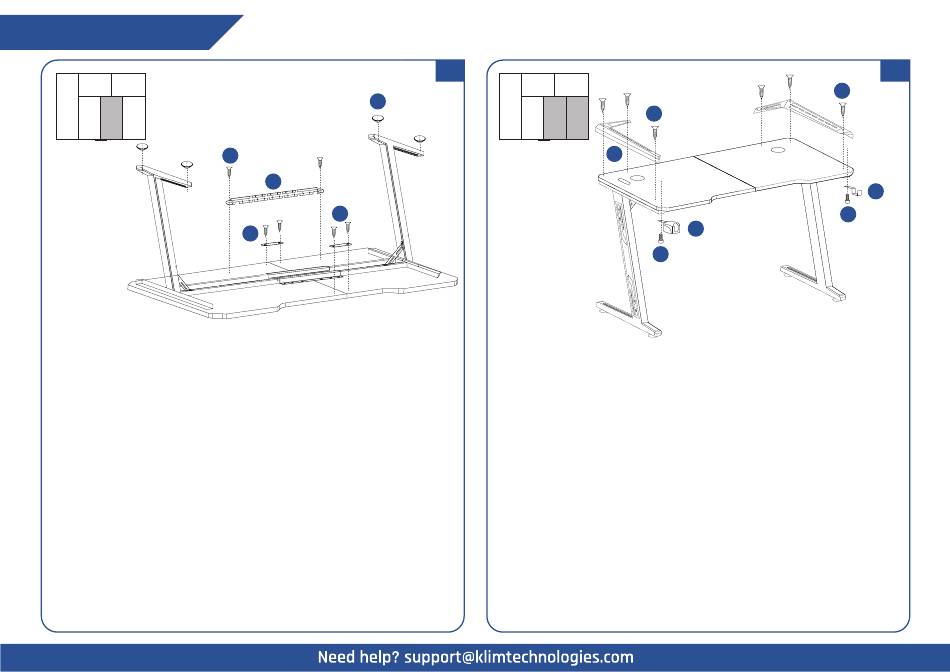 Need help? support@klimtechnologies.com