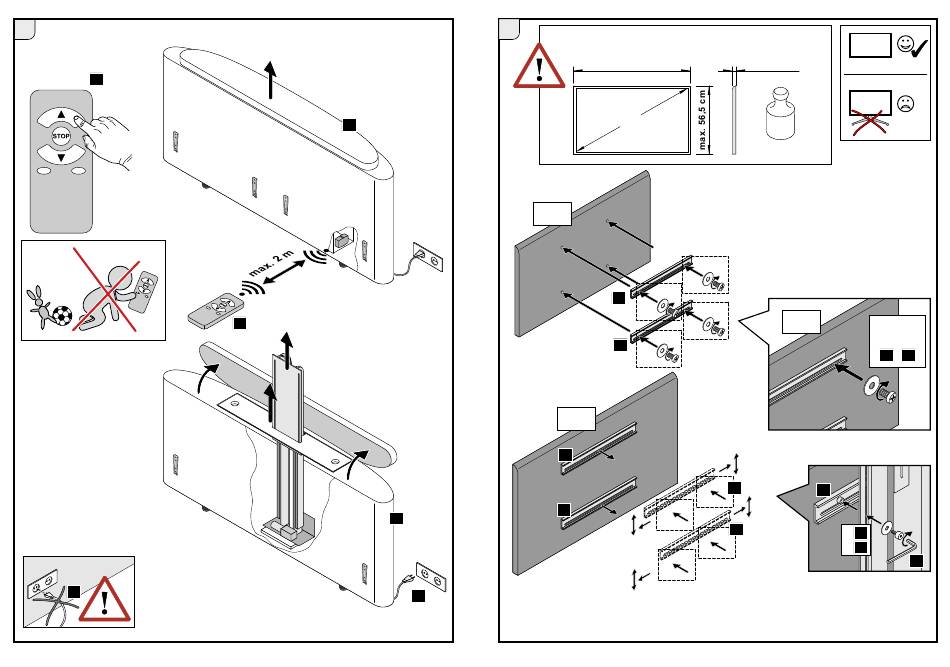 STOP

max. 2 m

max. 56,5 cm