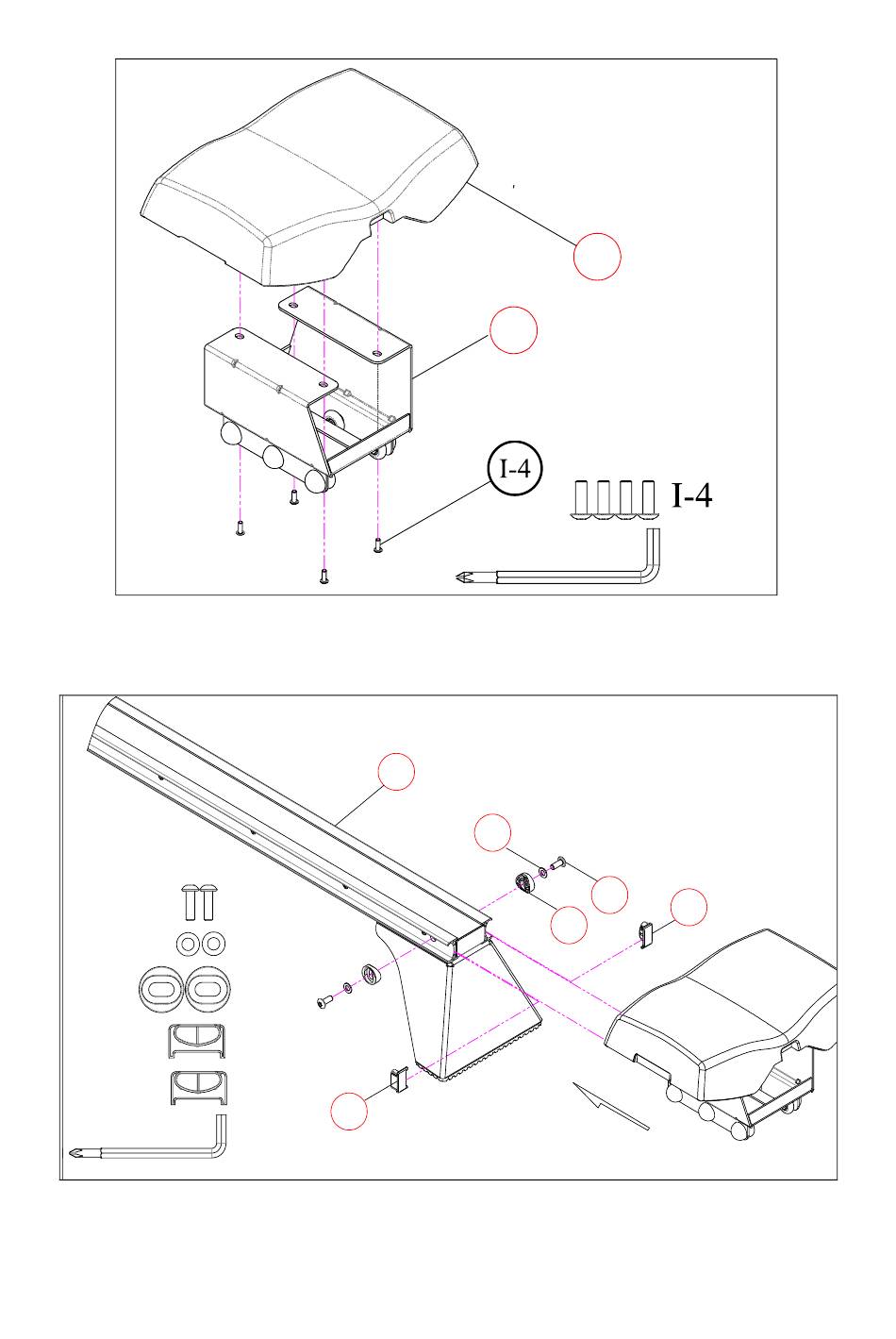 I-4

I-4