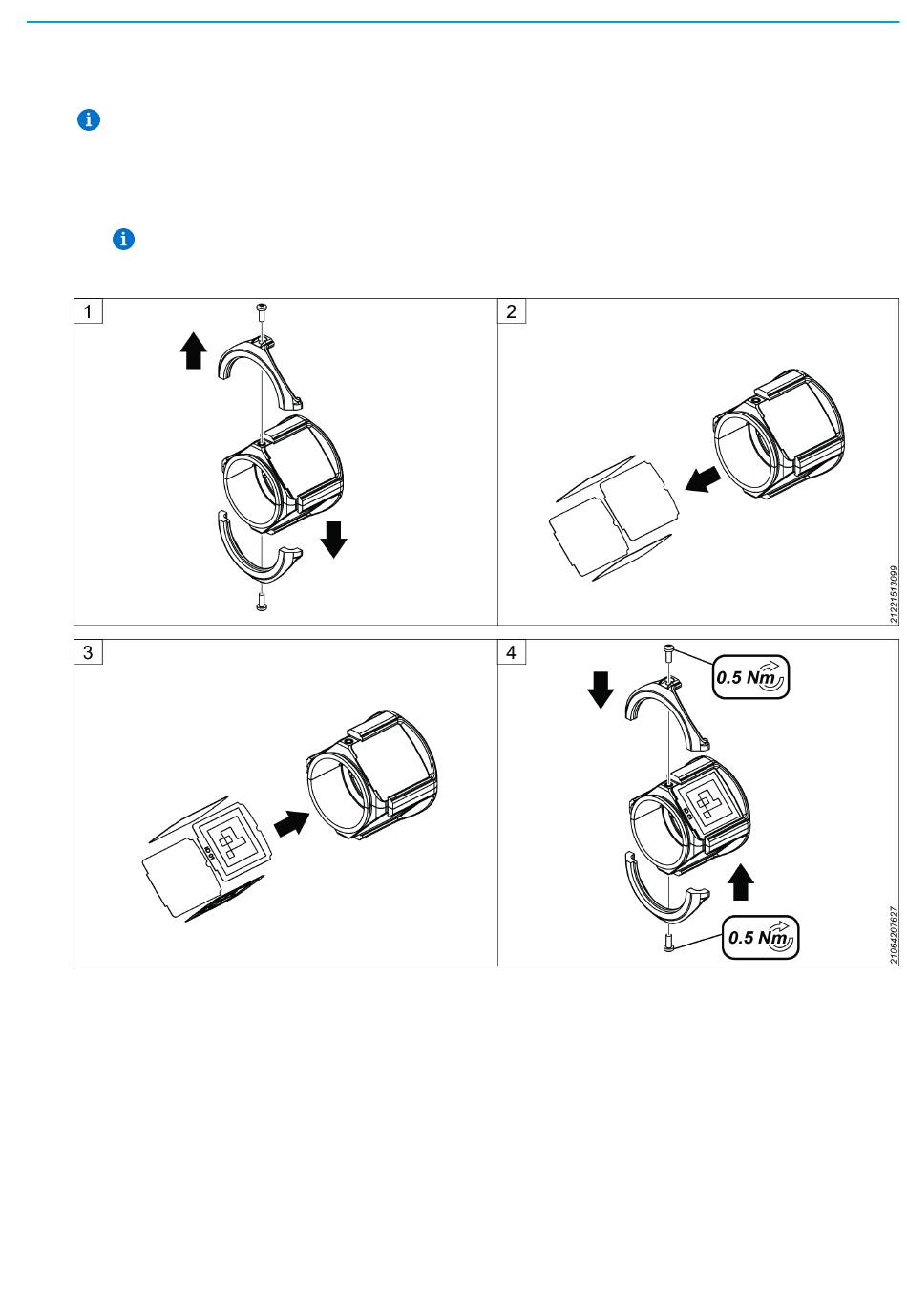 1

2

21221513099

3

4

0.5 Nm

0.5 Nm

21064207627