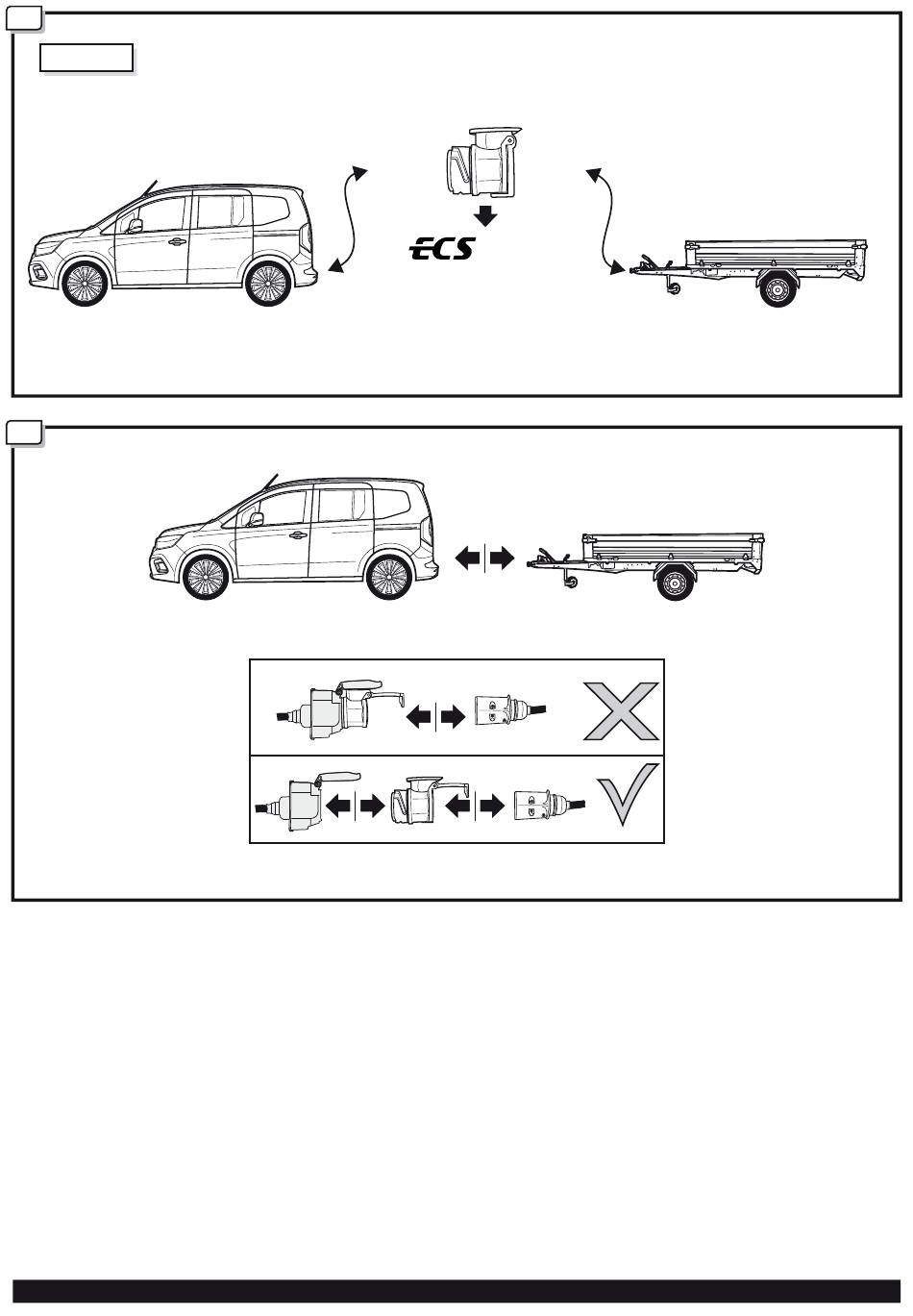 ECS