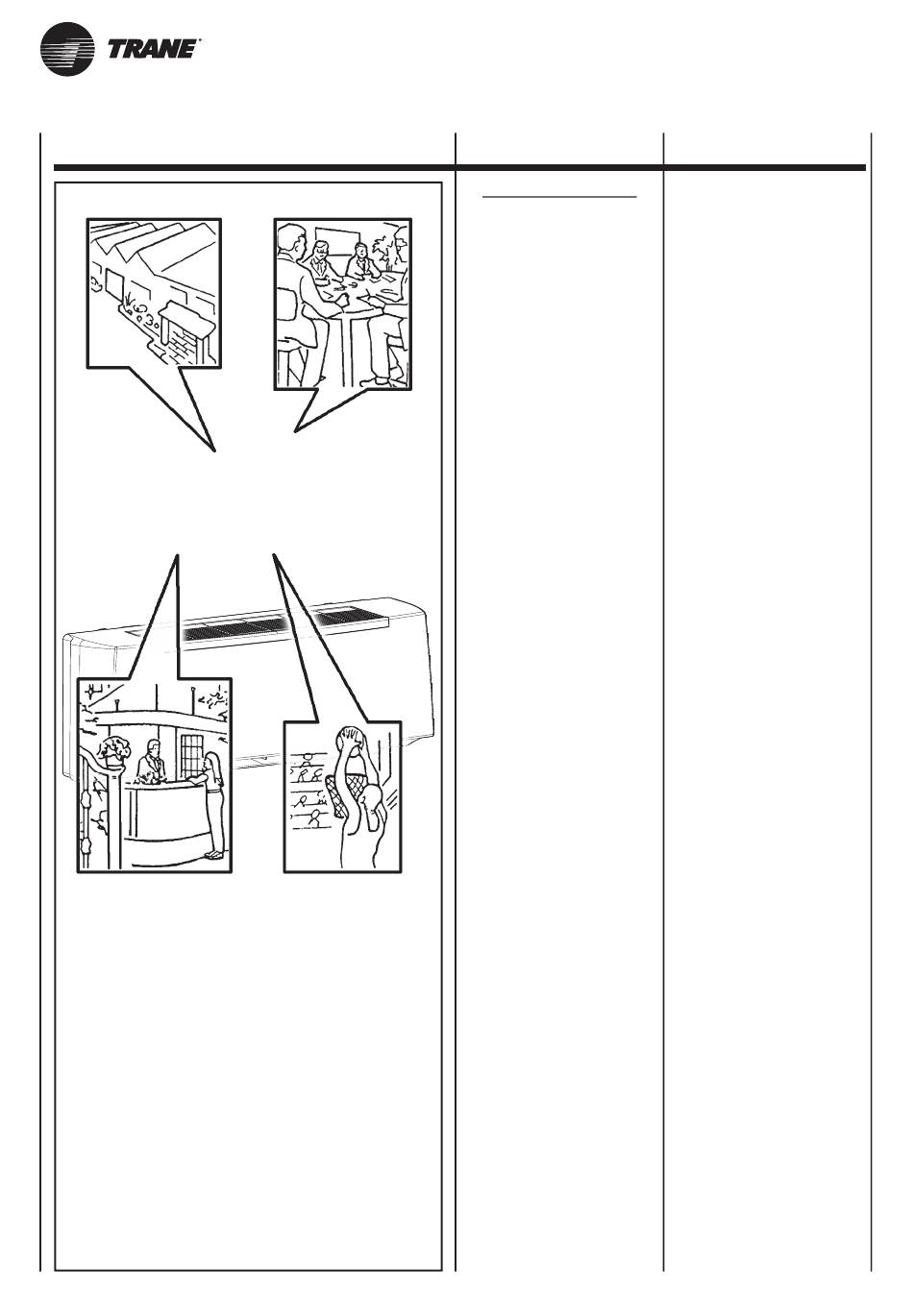 TRANE