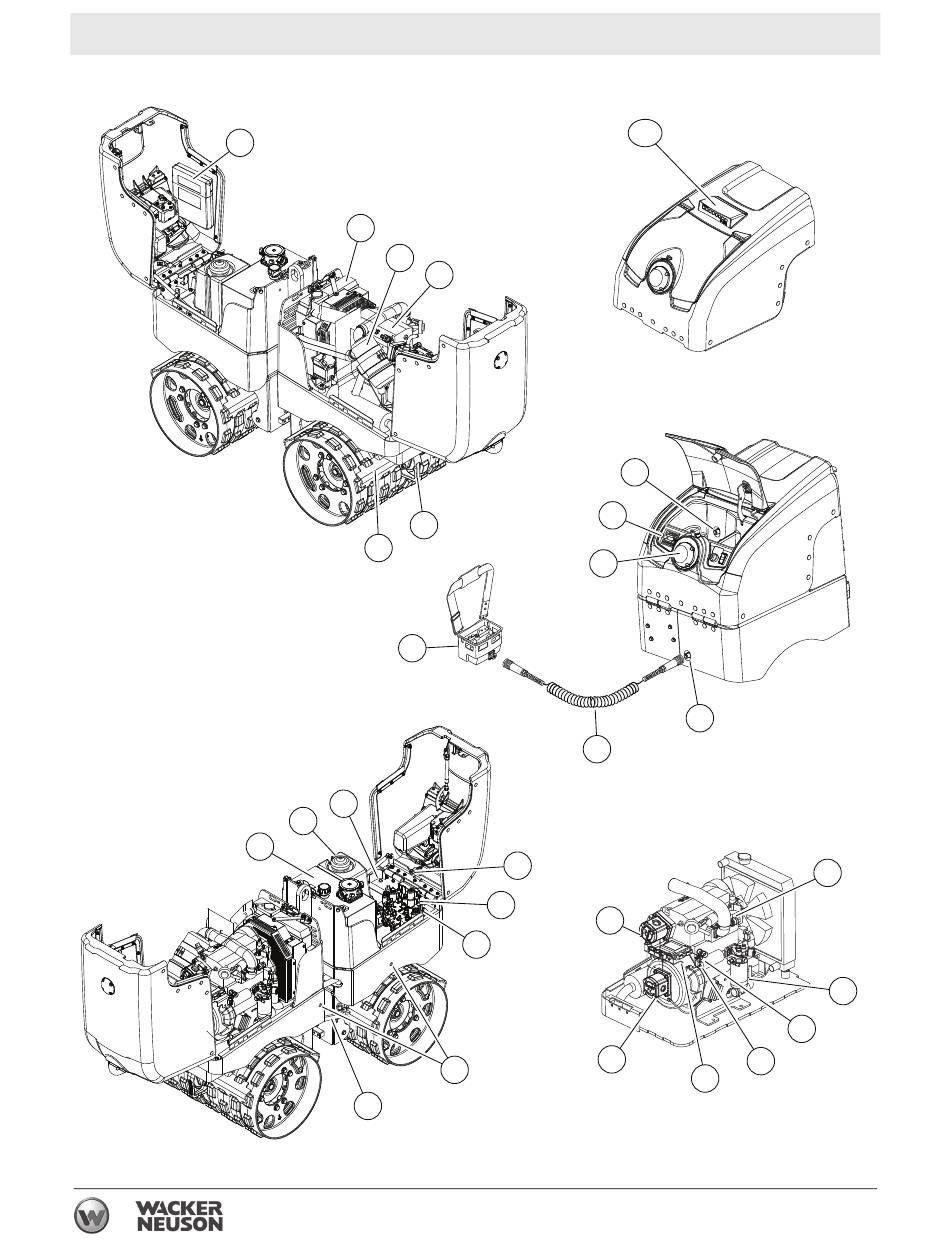 WACKER NEUSON