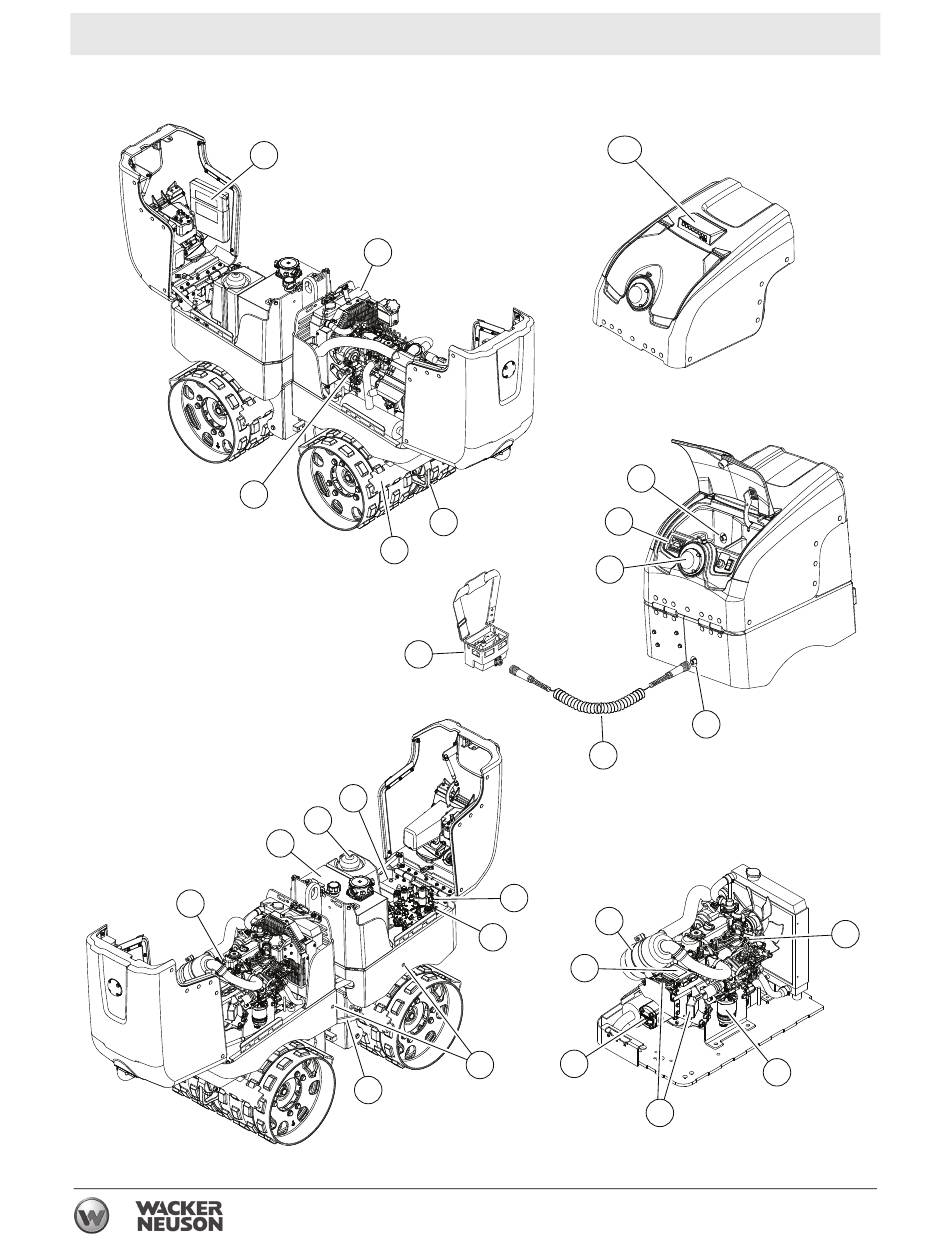 WACKER NEUSON