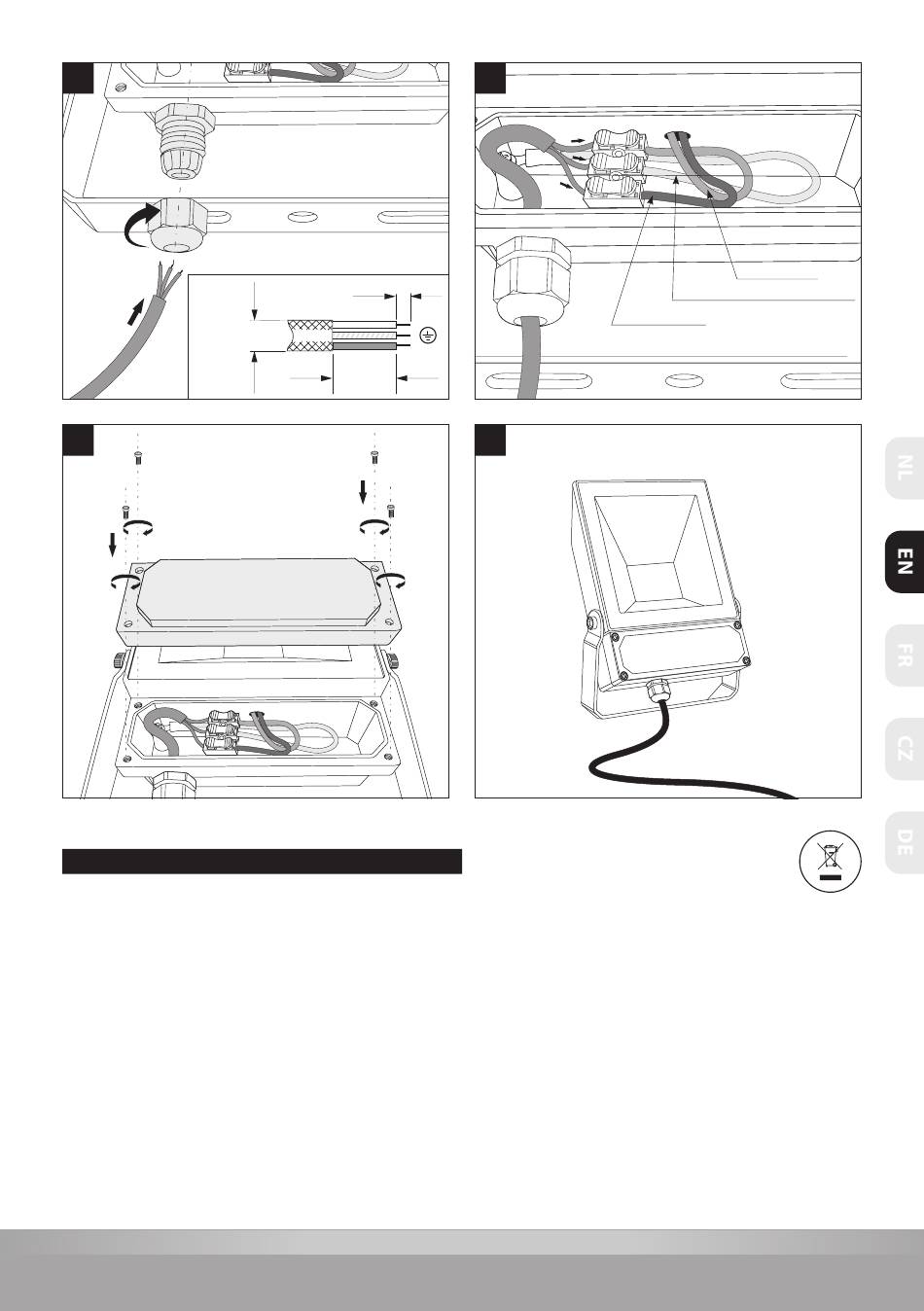 NL

EN

FR

CZ

DE