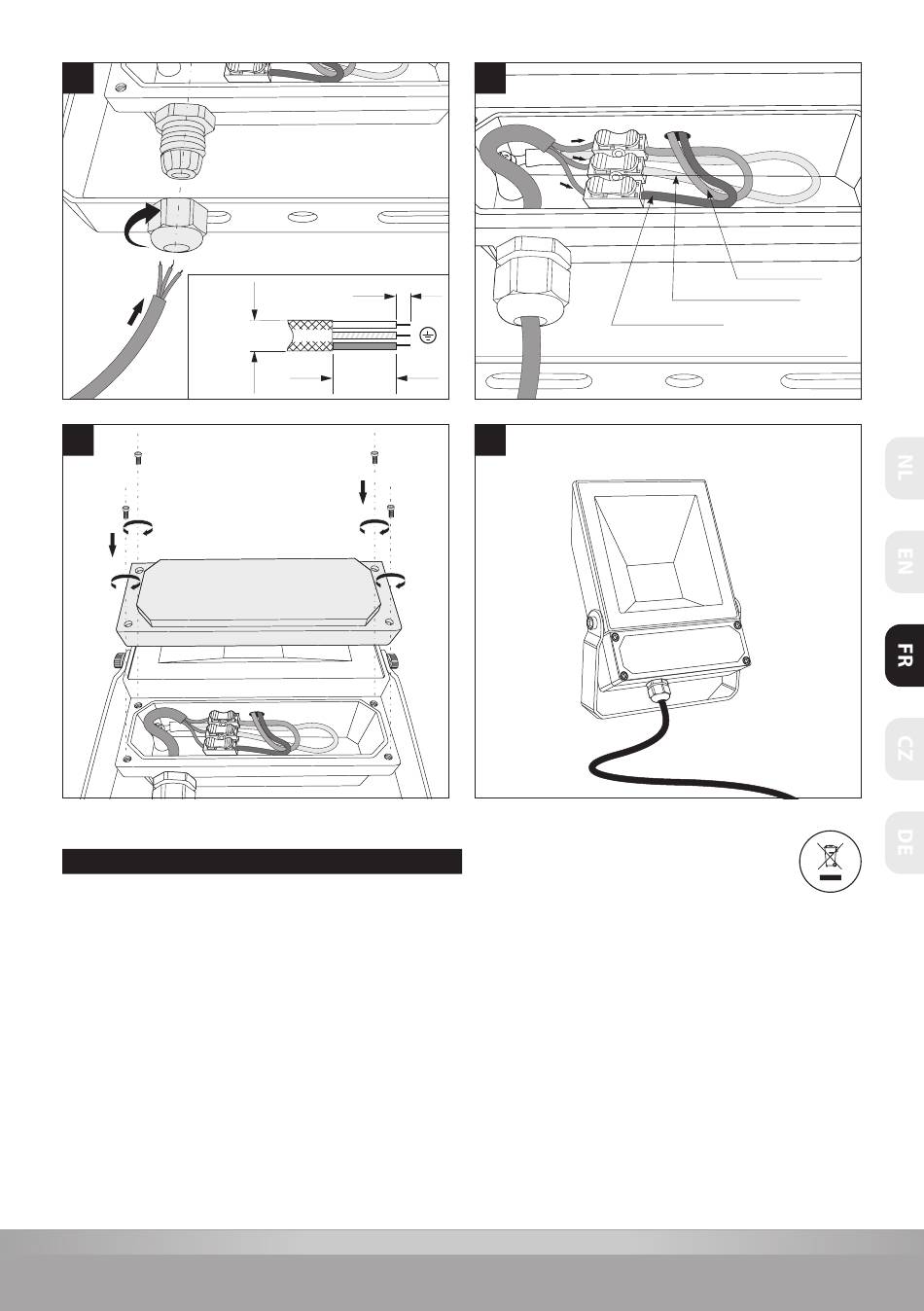 NL

EN

FR

CZ

DE