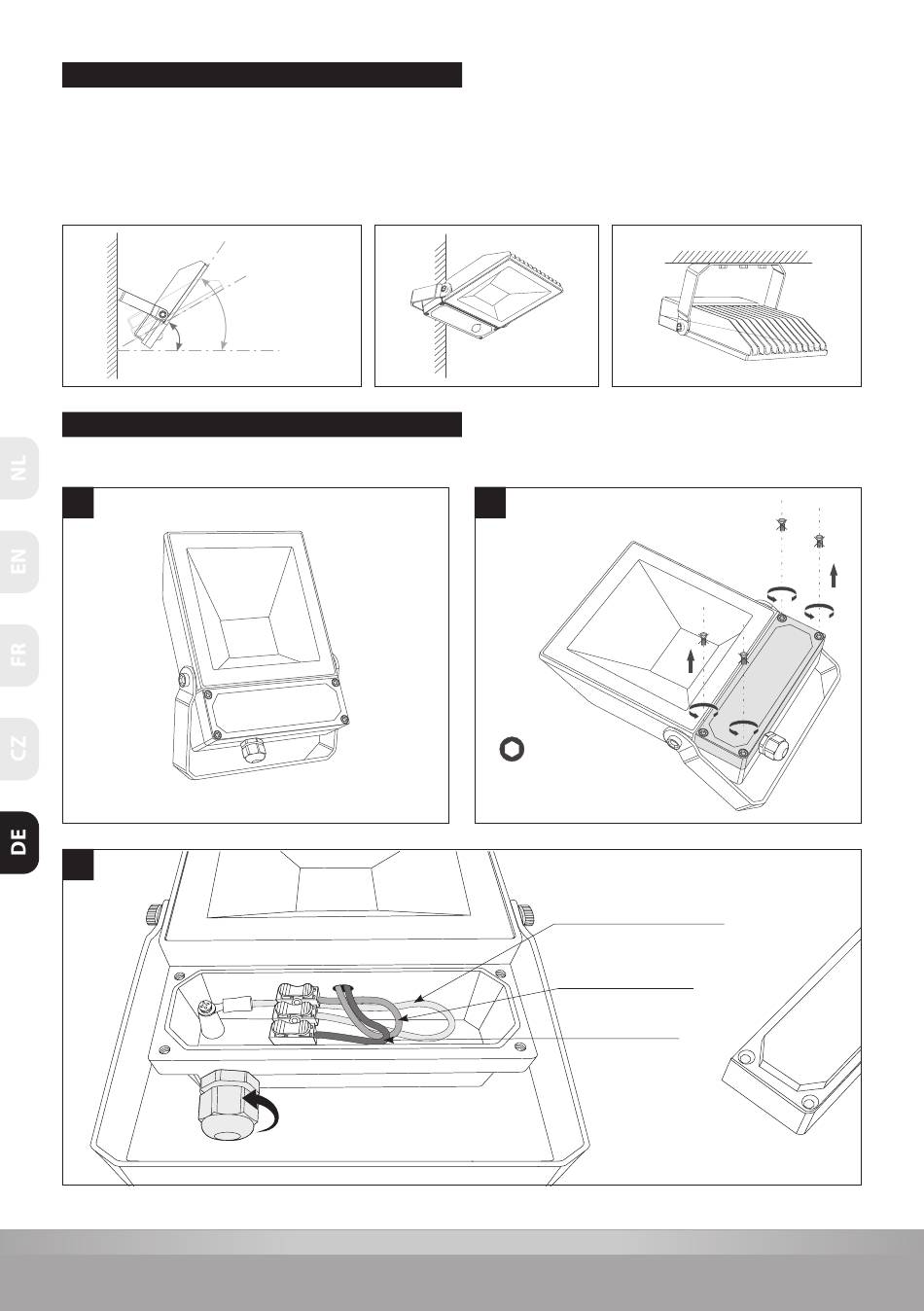 NL

EN

FR

CZ

DE