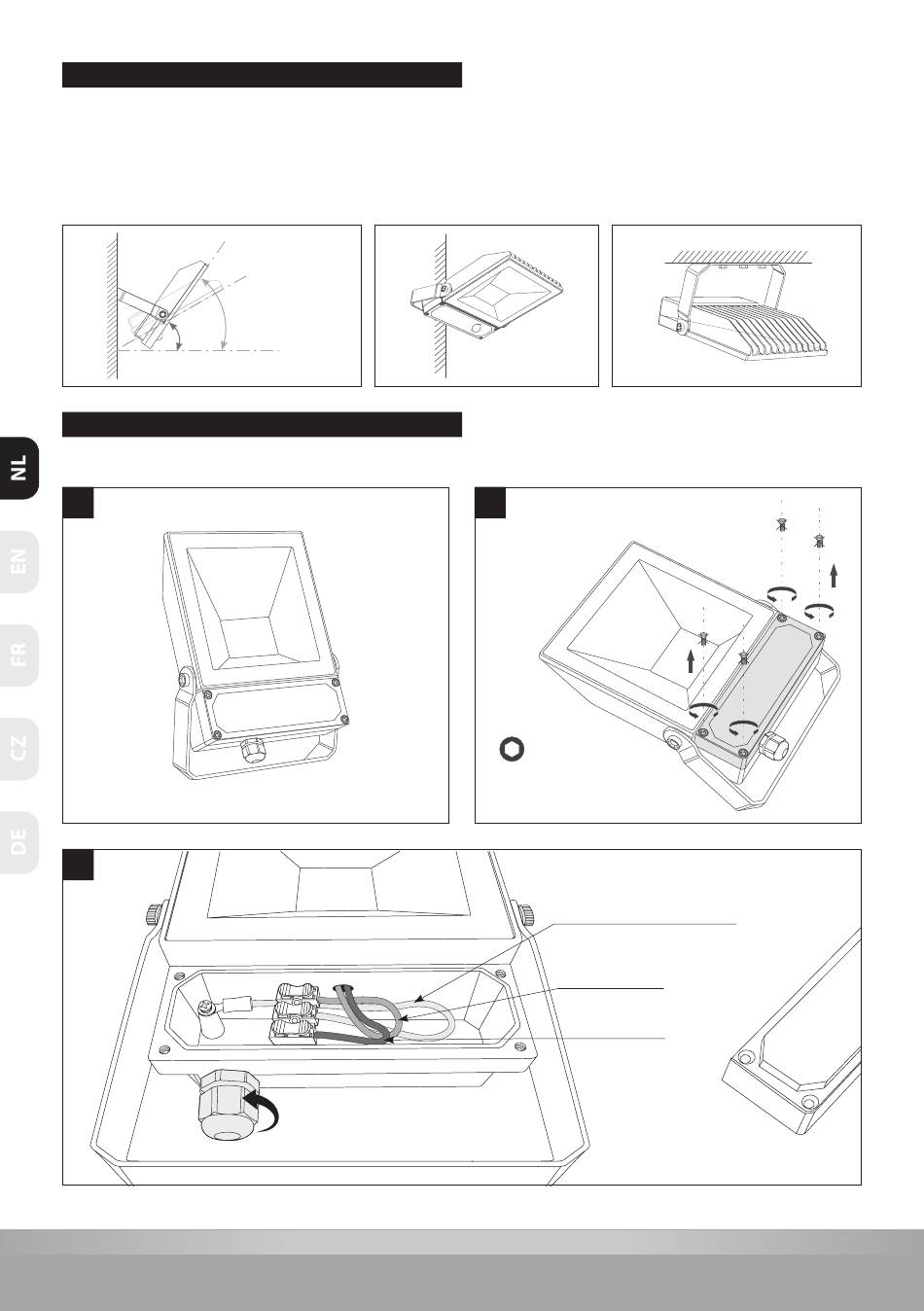 NL

EN

FR

CZ

DE