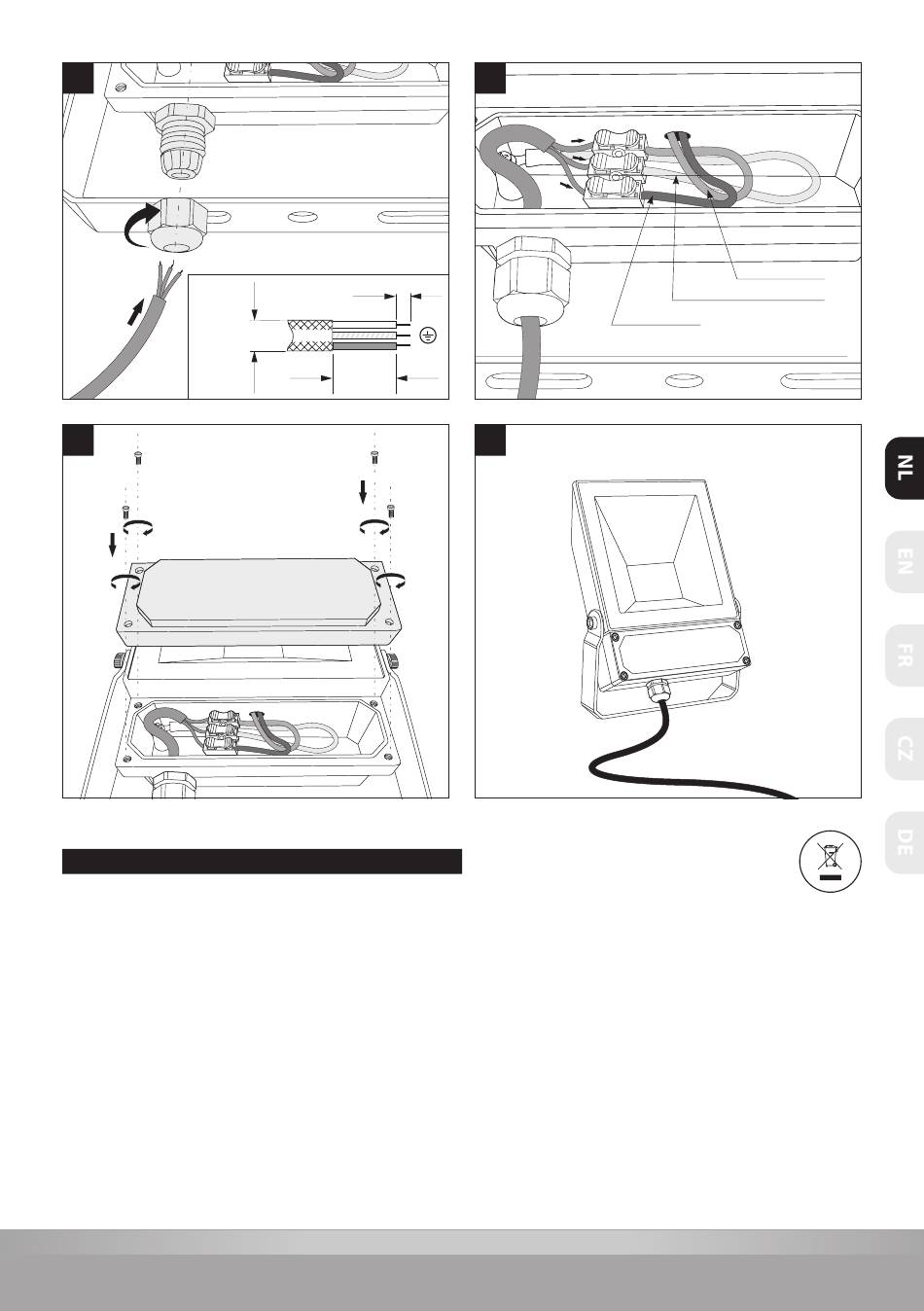 NL

EN

FR

CZ

DE