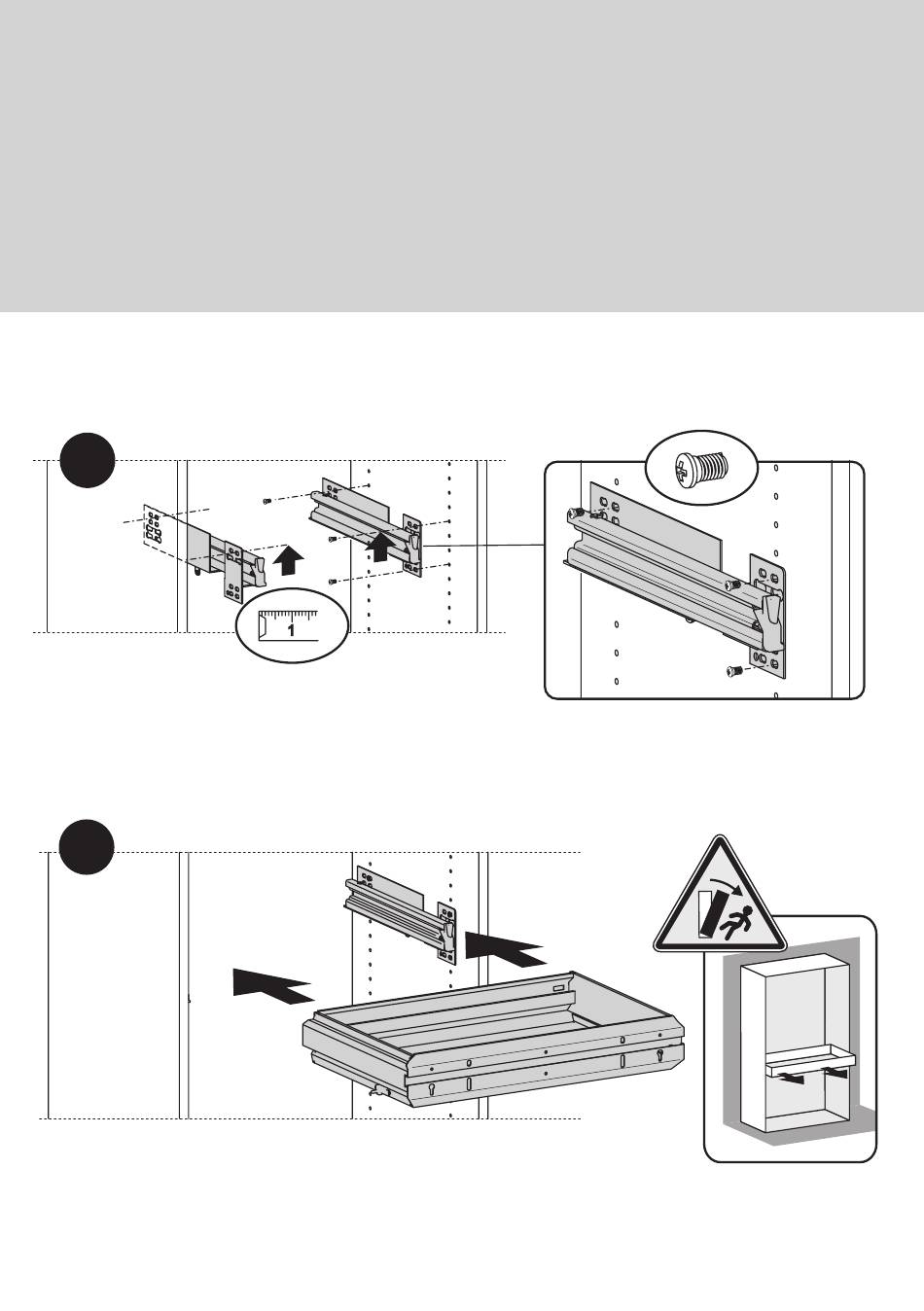 1