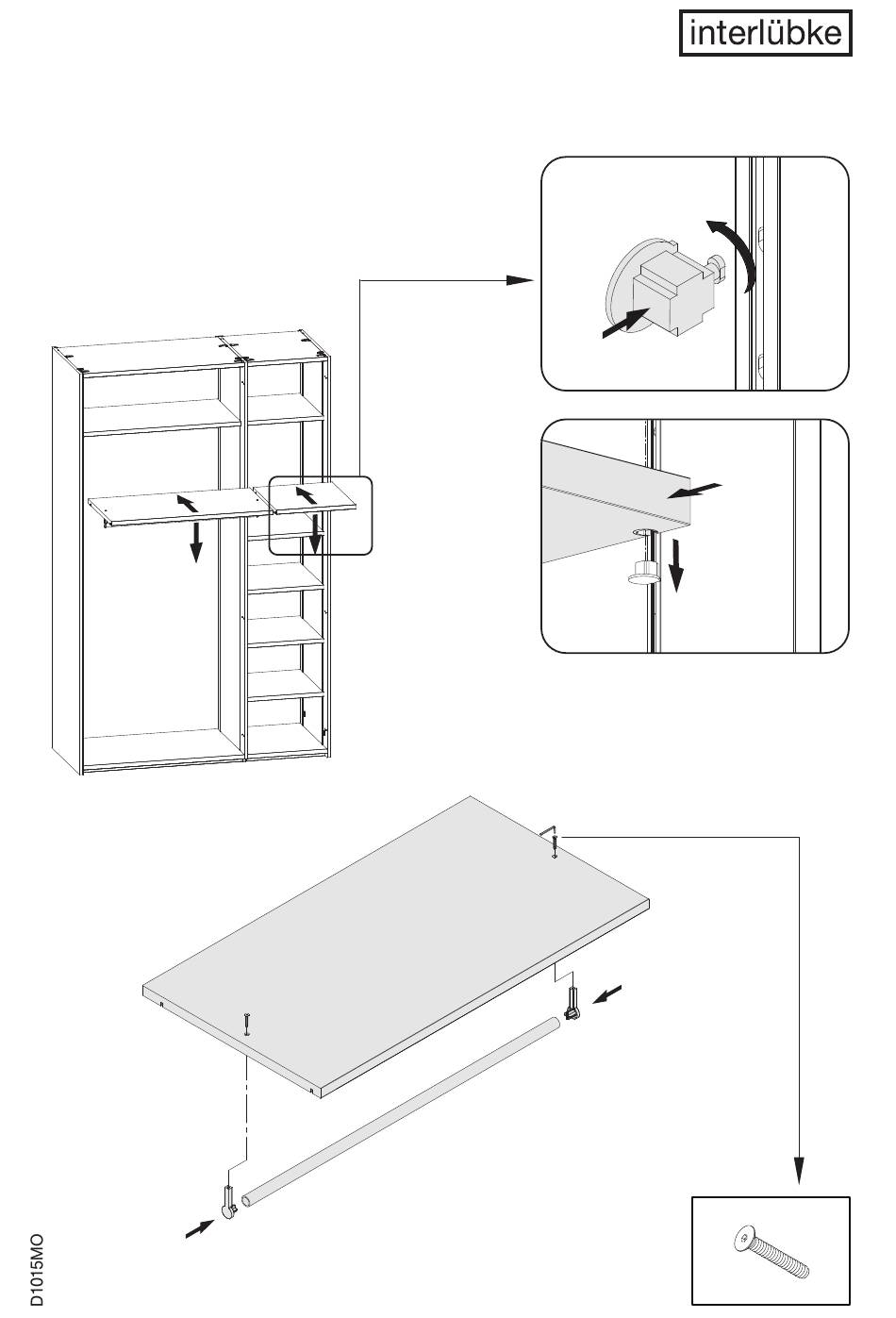 interlübke

D1015MO