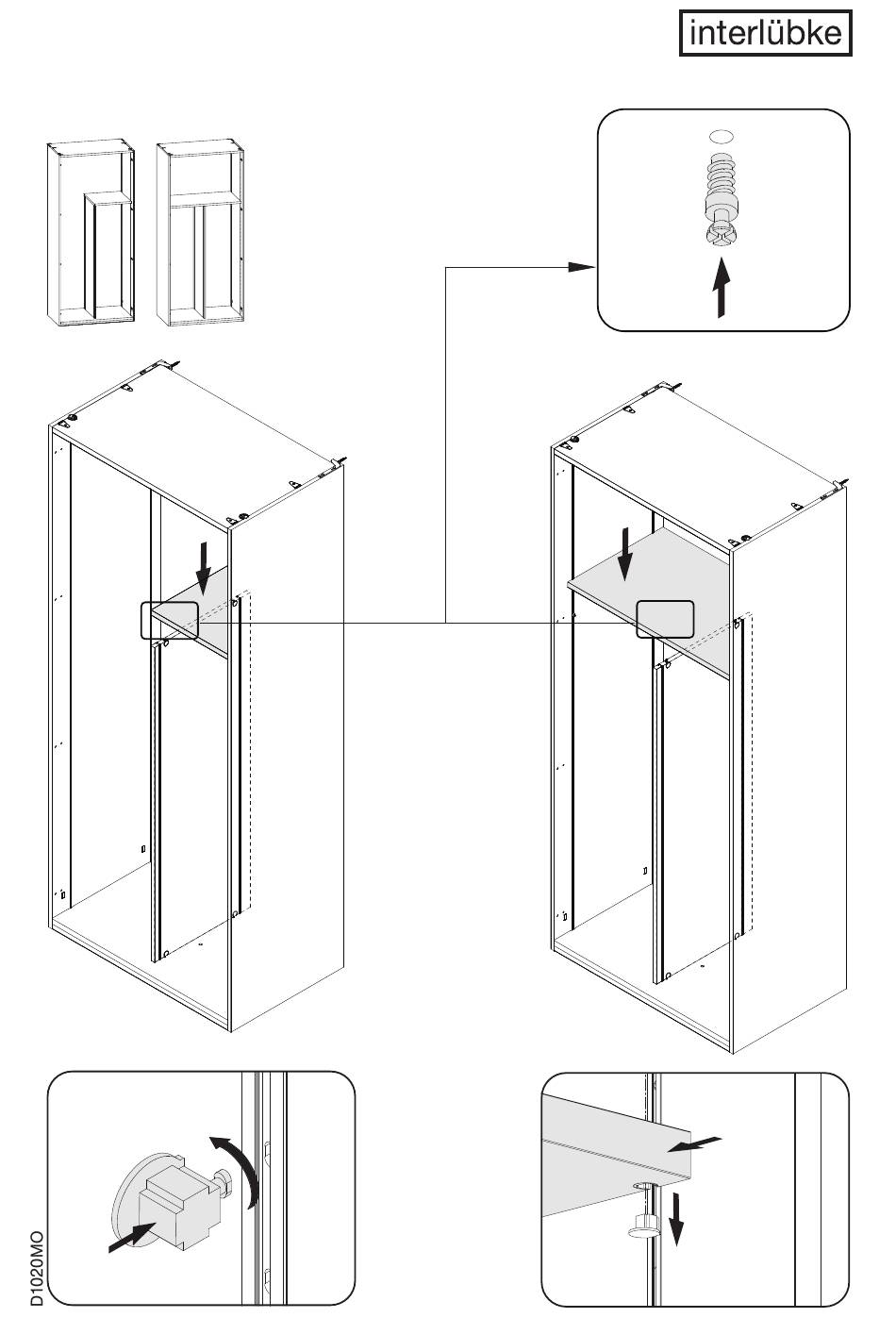 interlübke

D1020MO