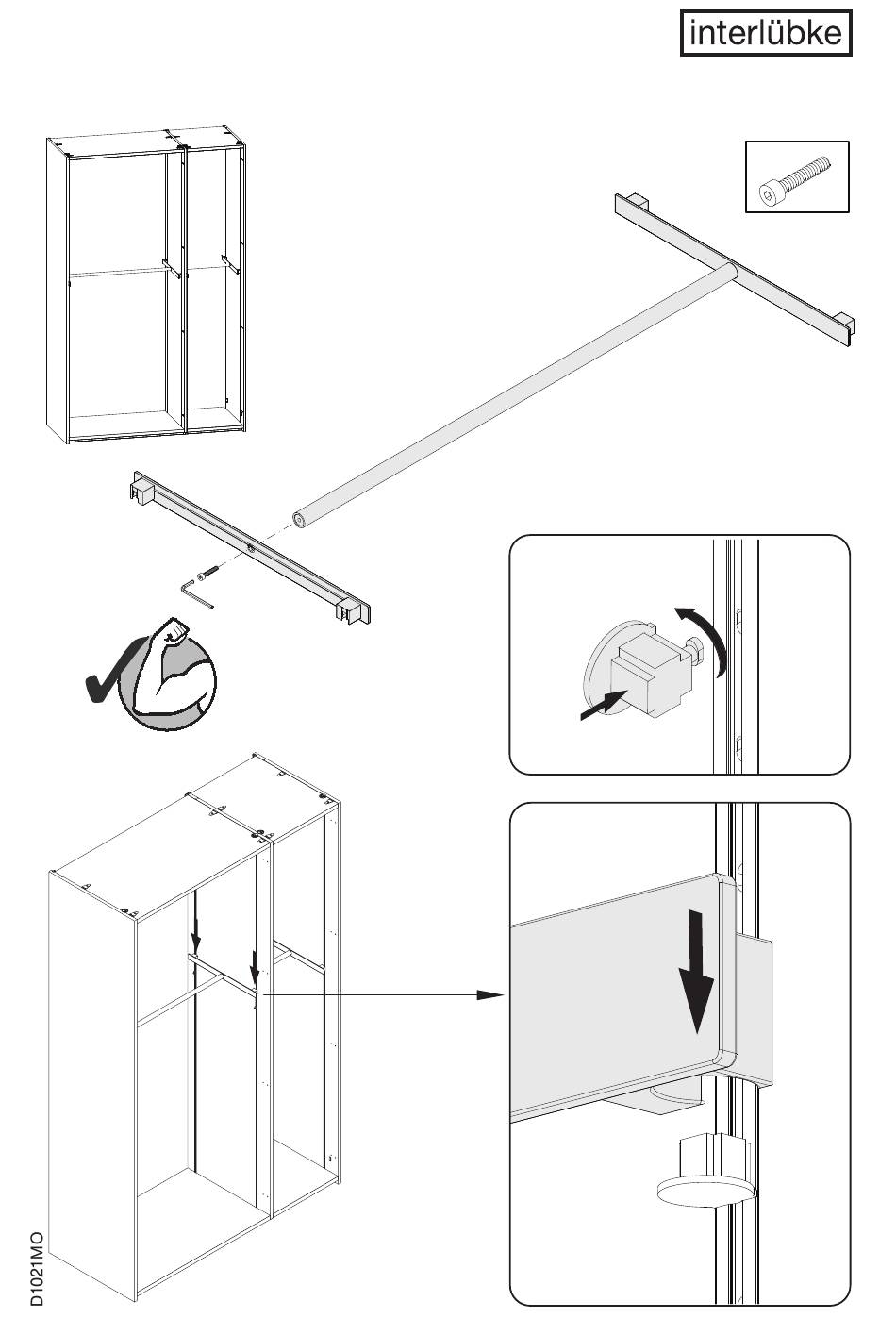 interlübke

D1021MO