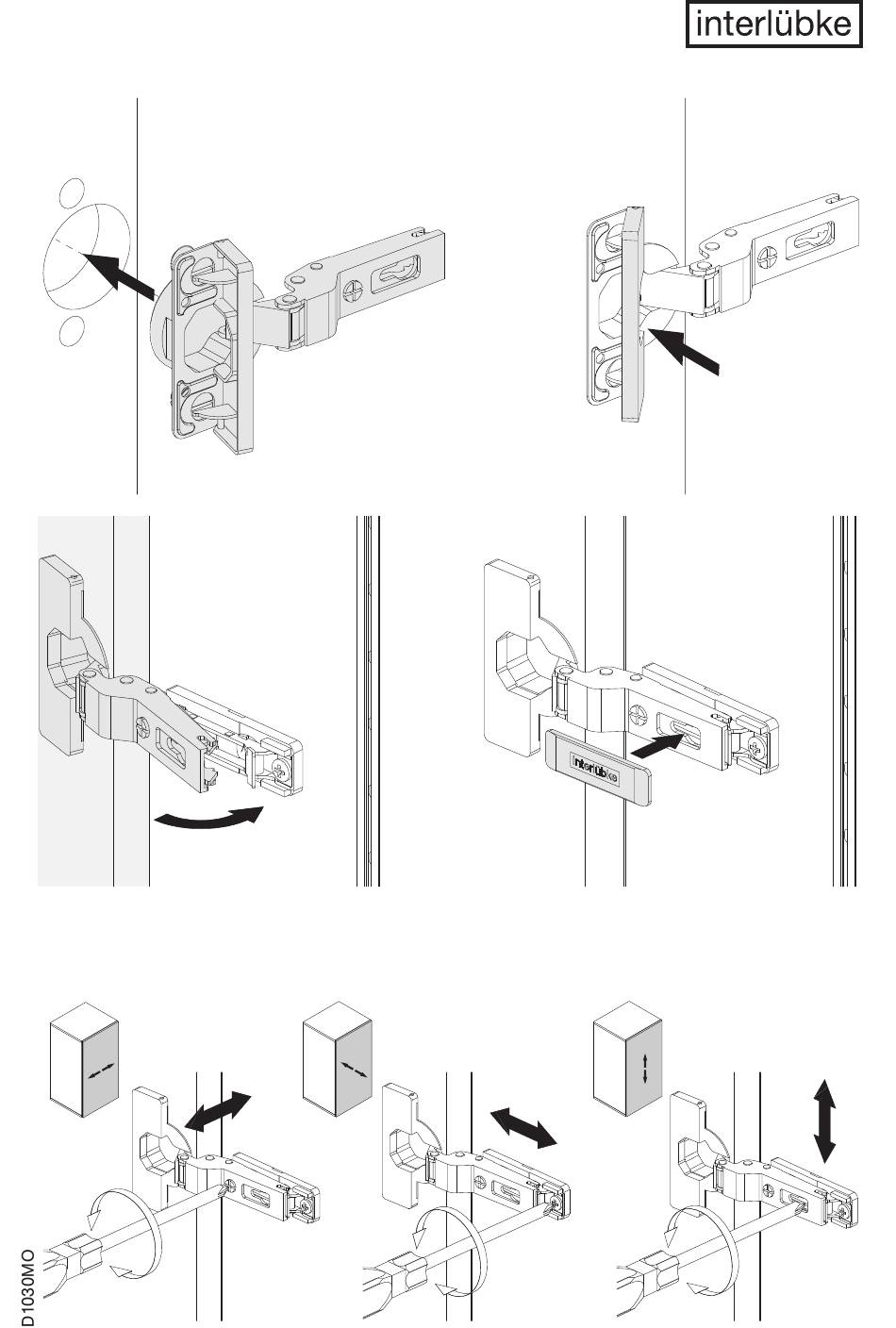 interlübke

interlübke

D1030MO