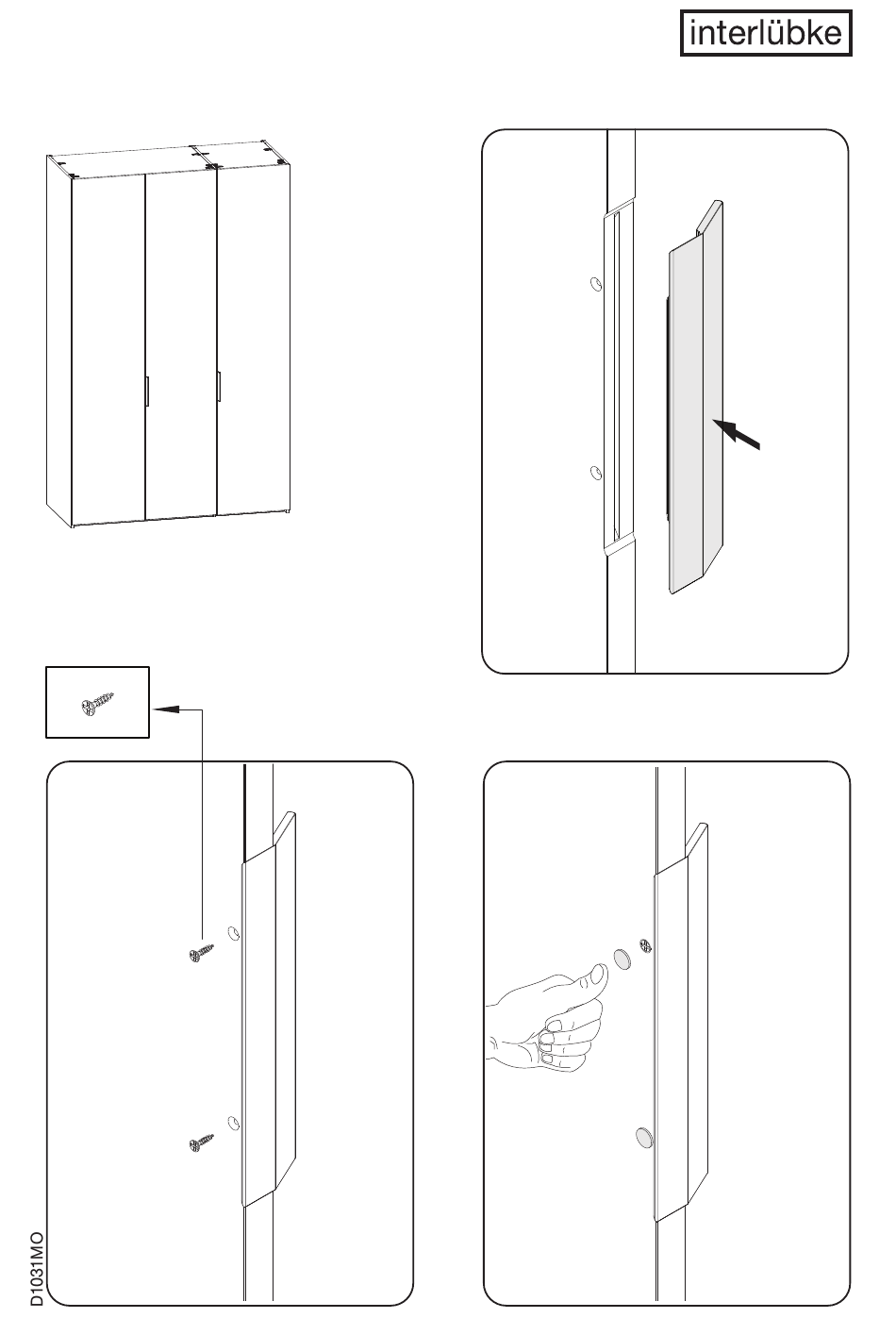 interlübke

D1031MO