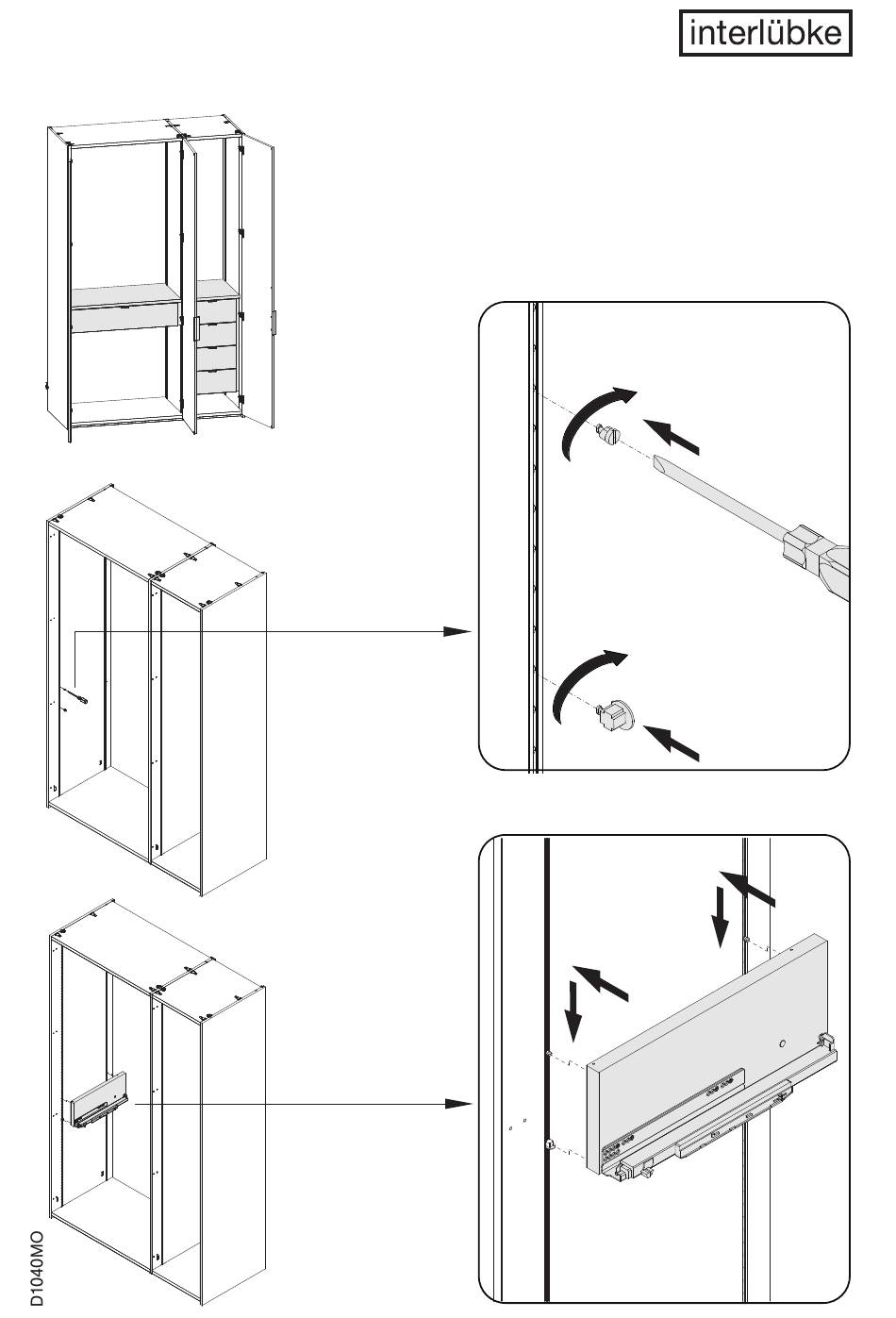 interlübke

D1040MO