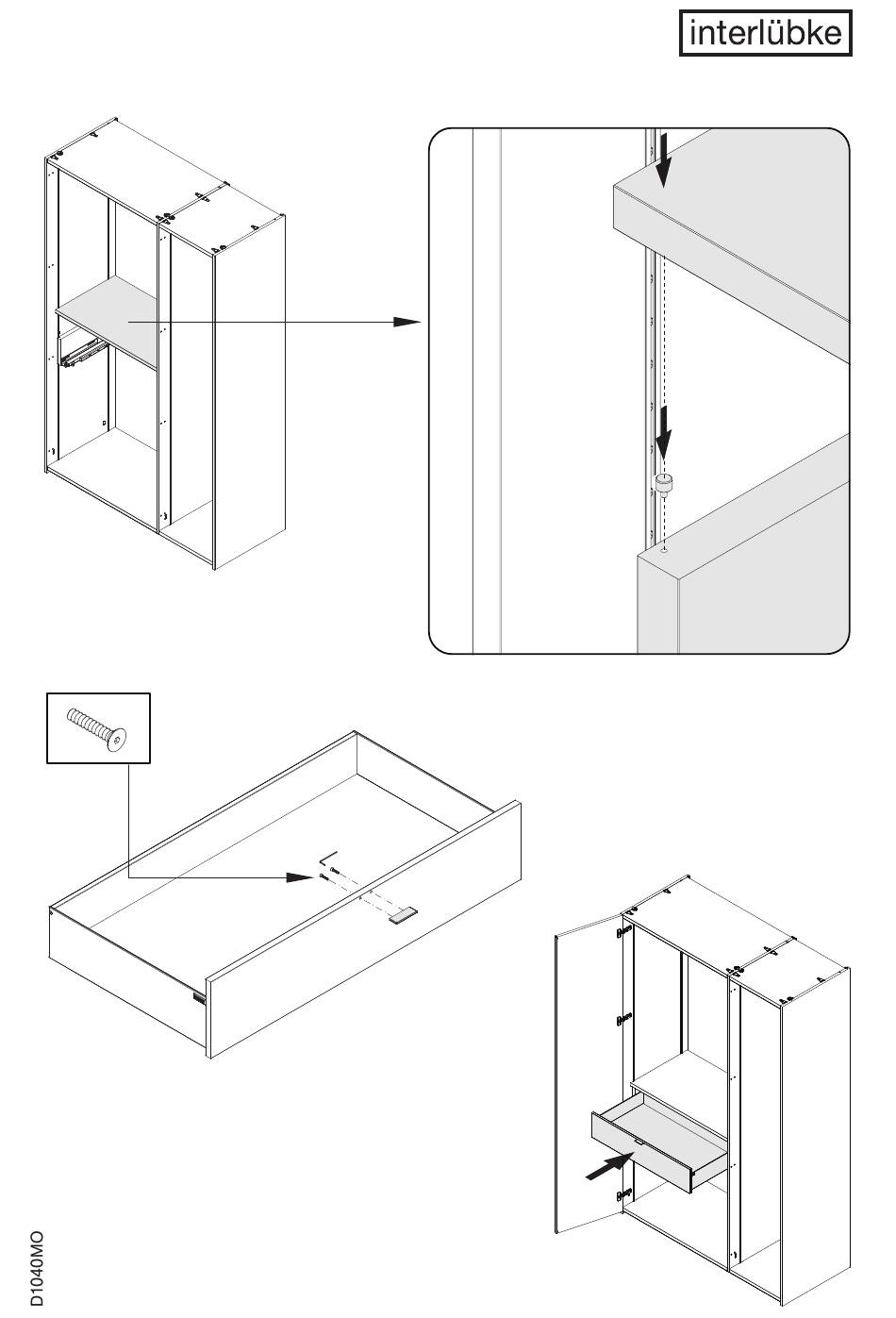 interlübke

D1040MO