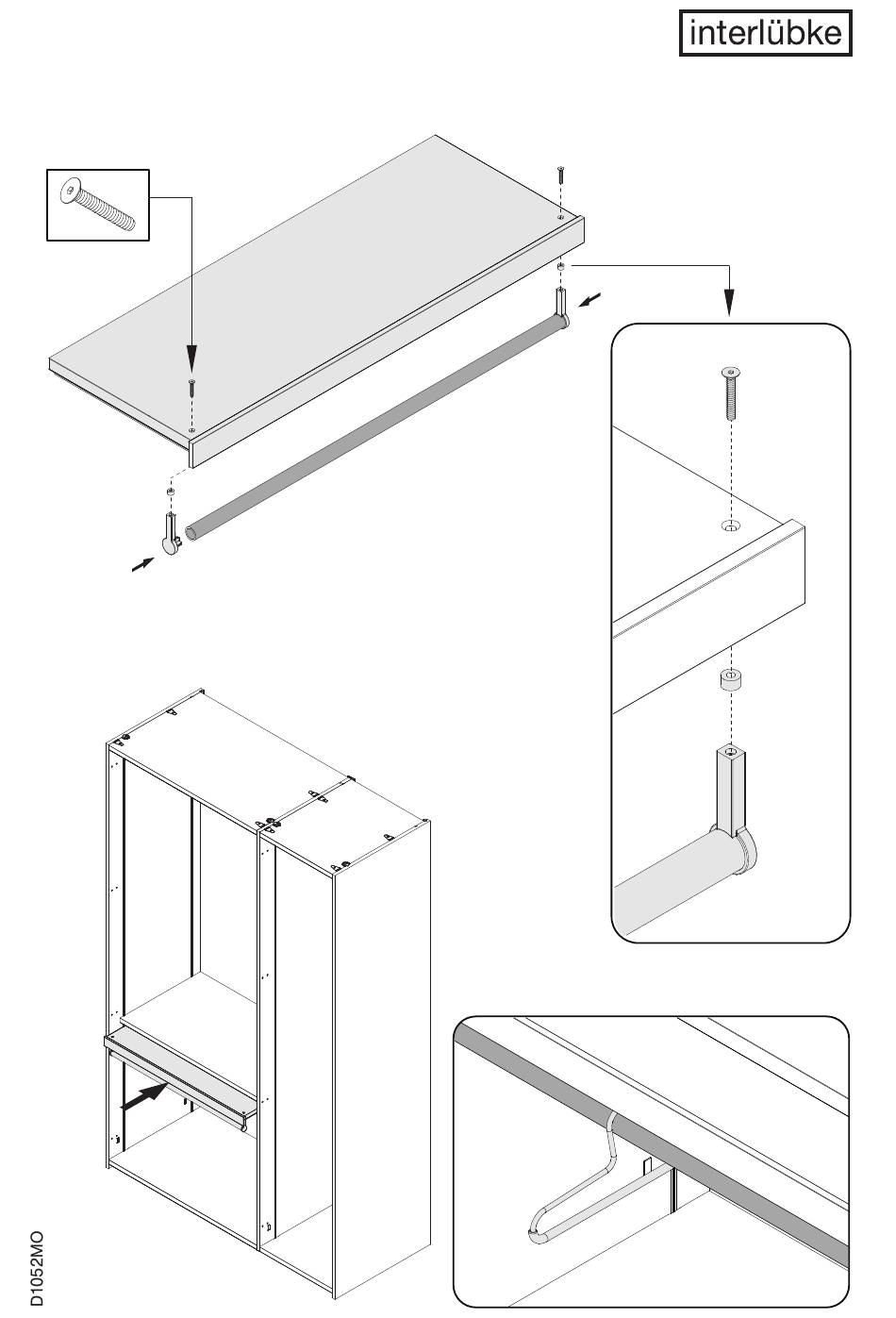 interlübke

D1052MO