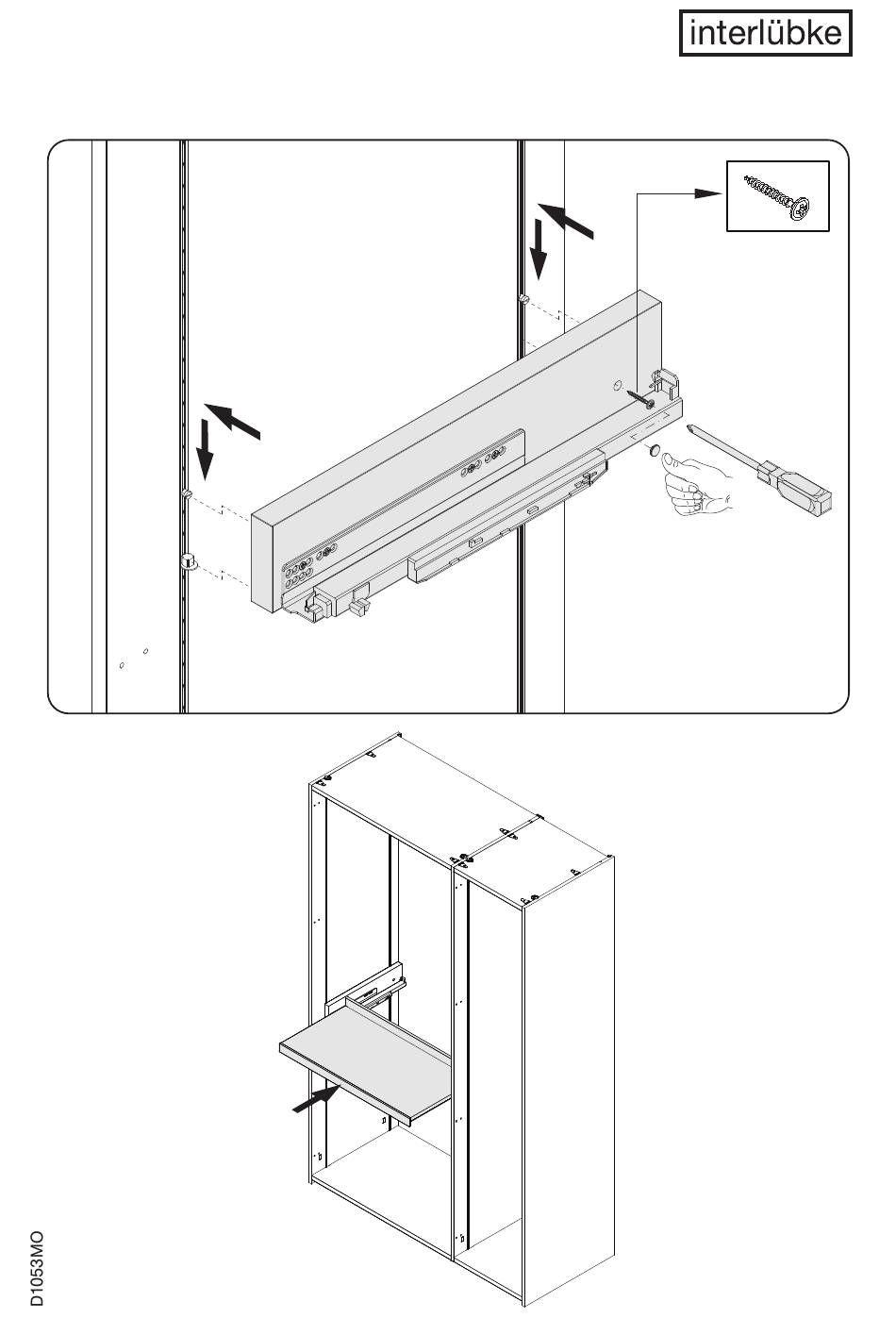 interlübke

D1053MO