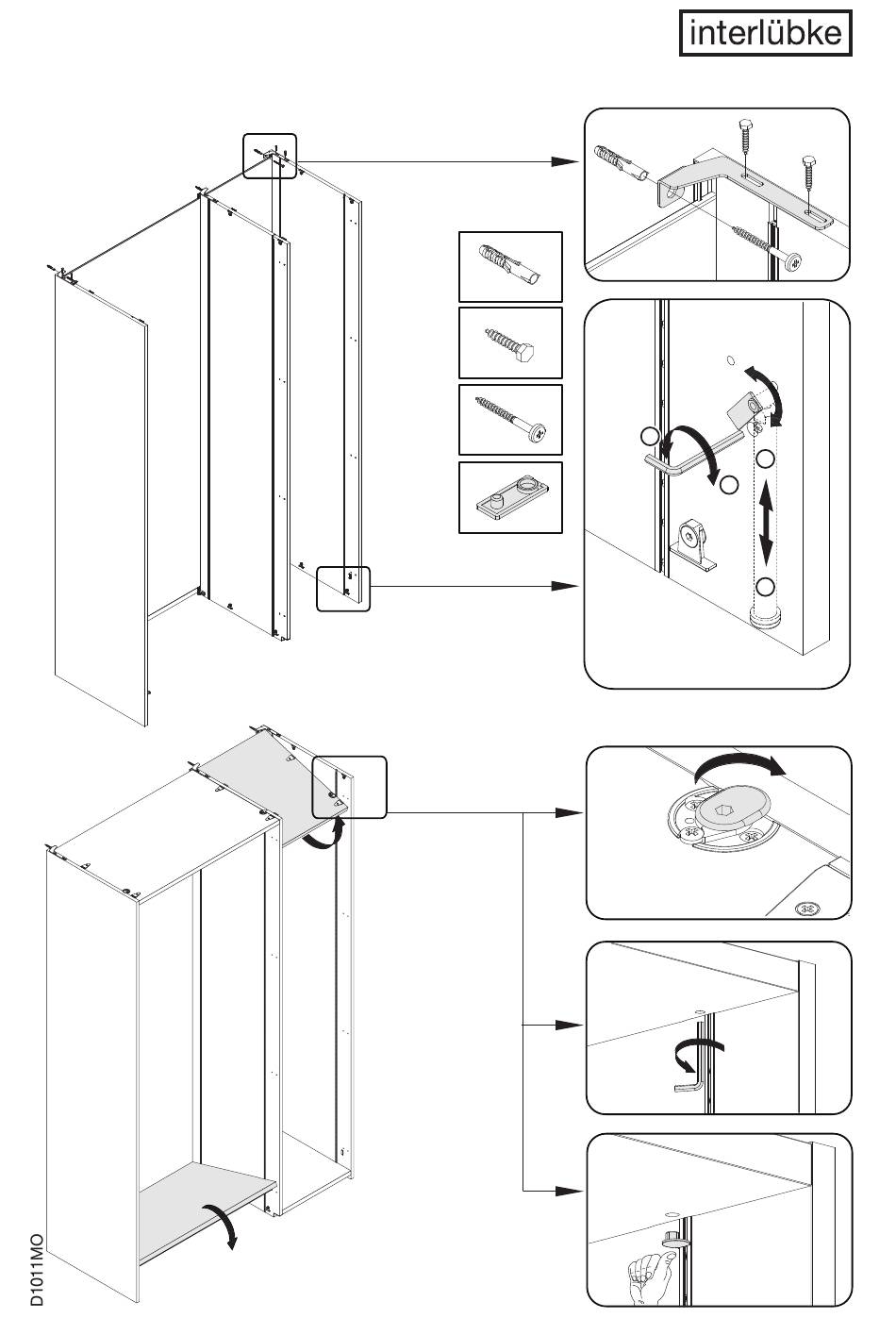 interlübke

D1011MO