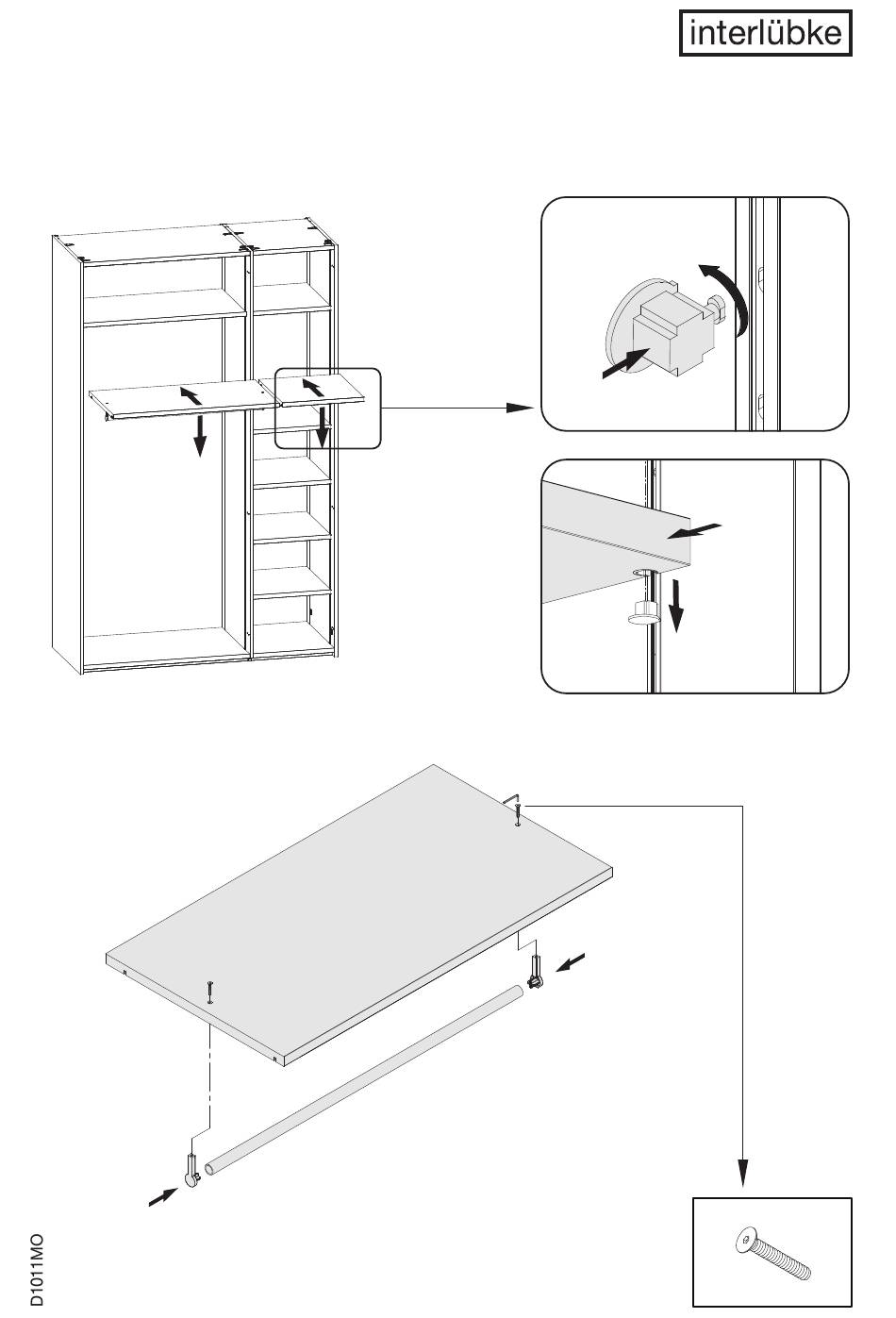 interlübke

D1011MO