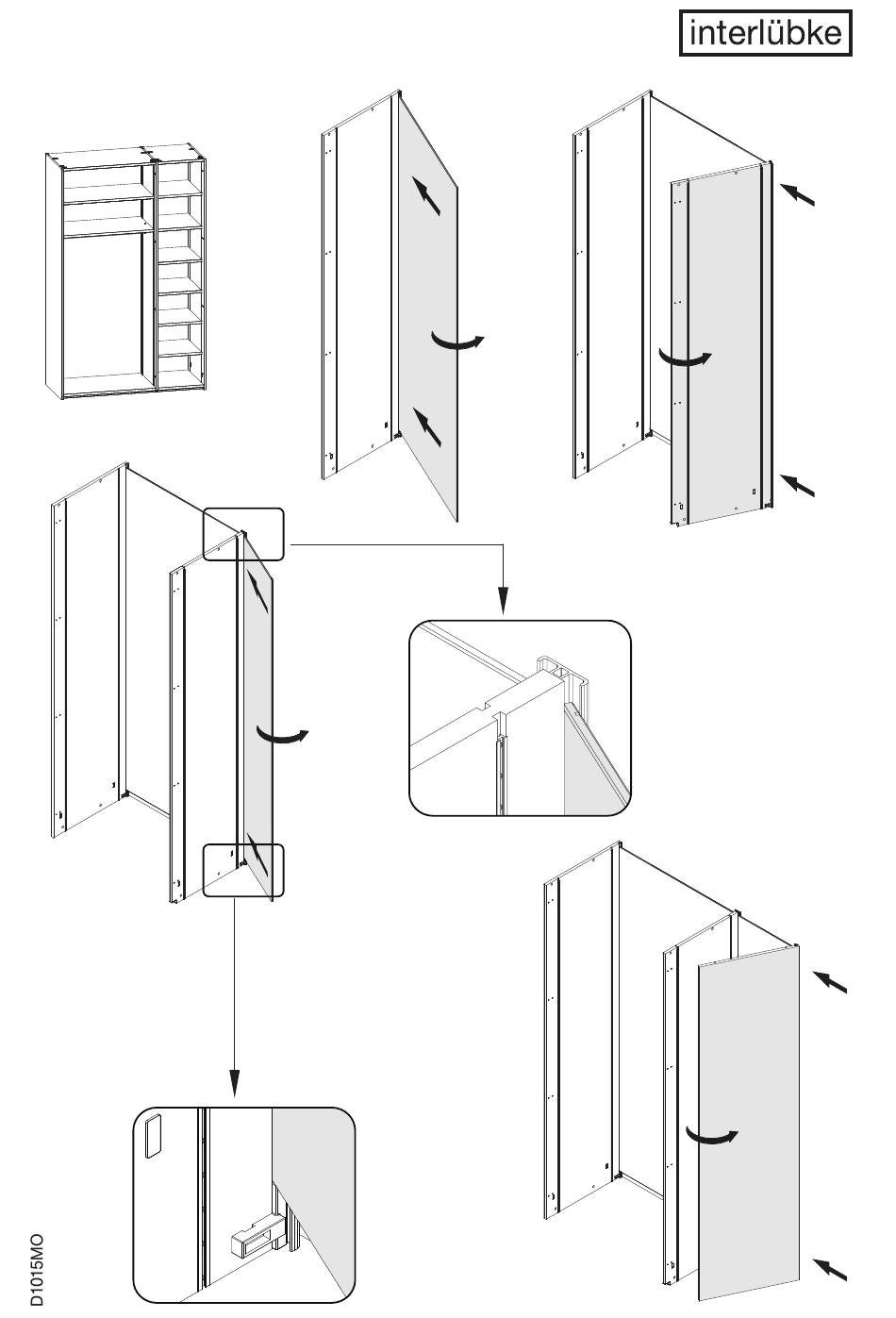 interlübke

D1015MO