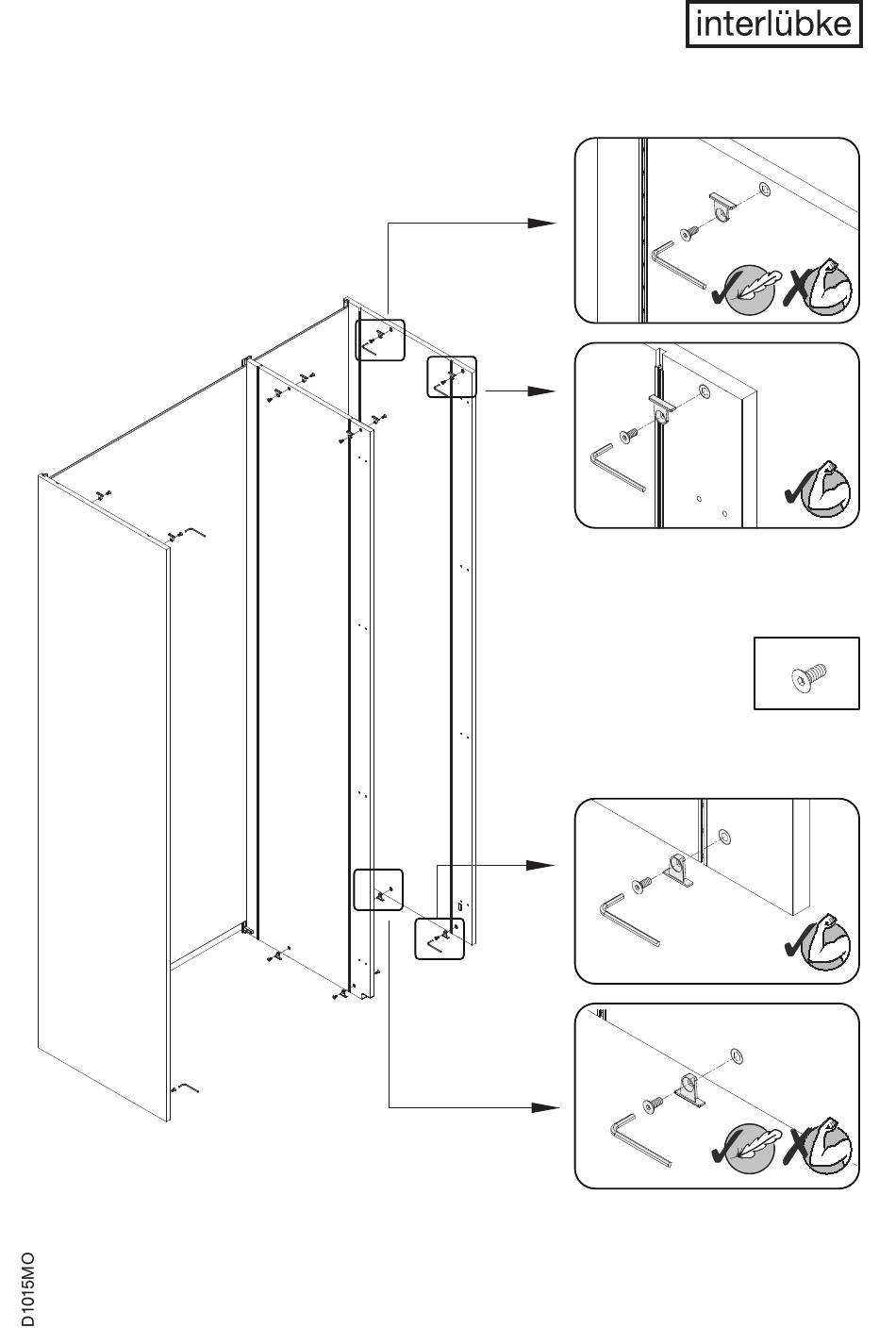 interlübke

D1015MO