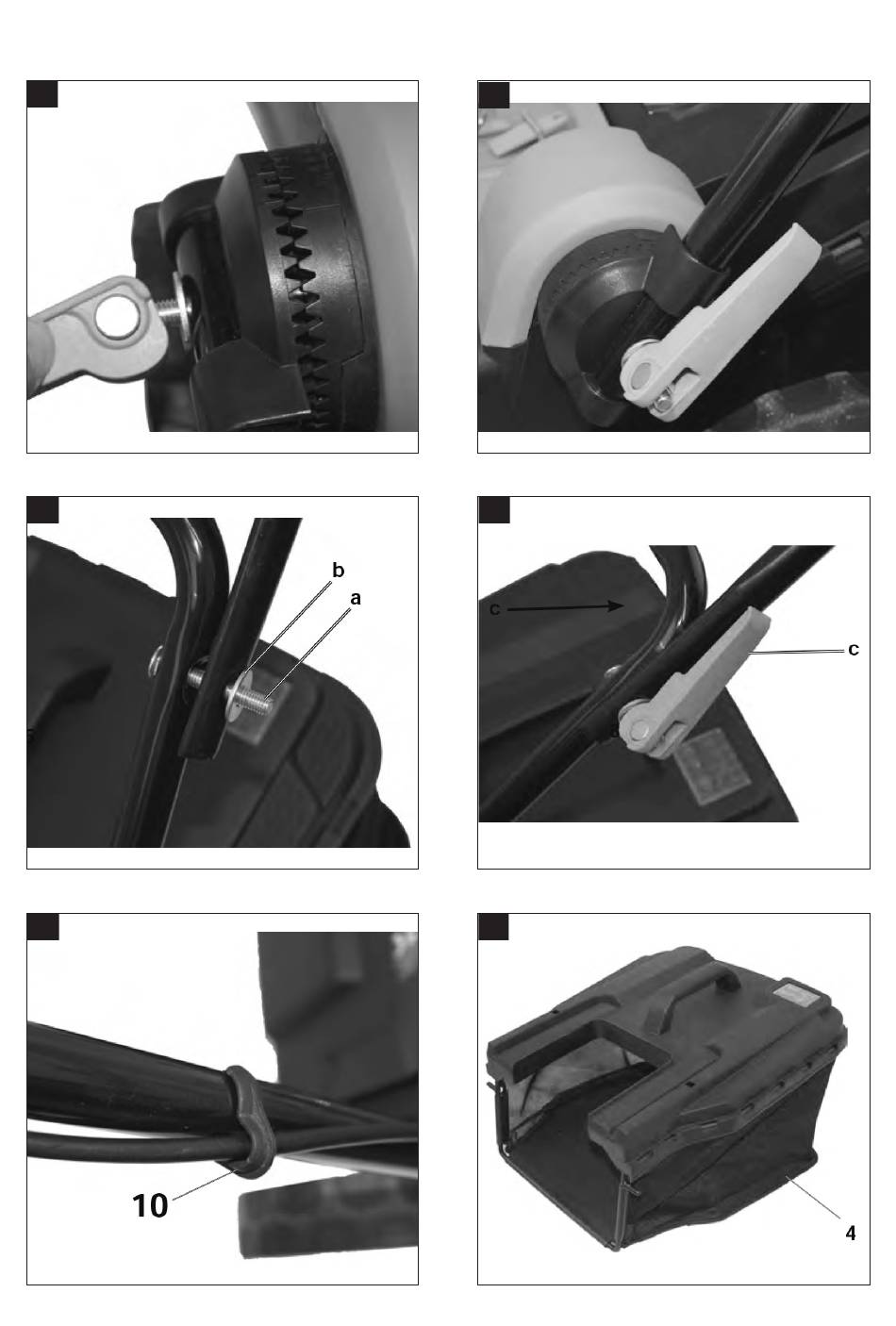 b
a

c
c

10

4