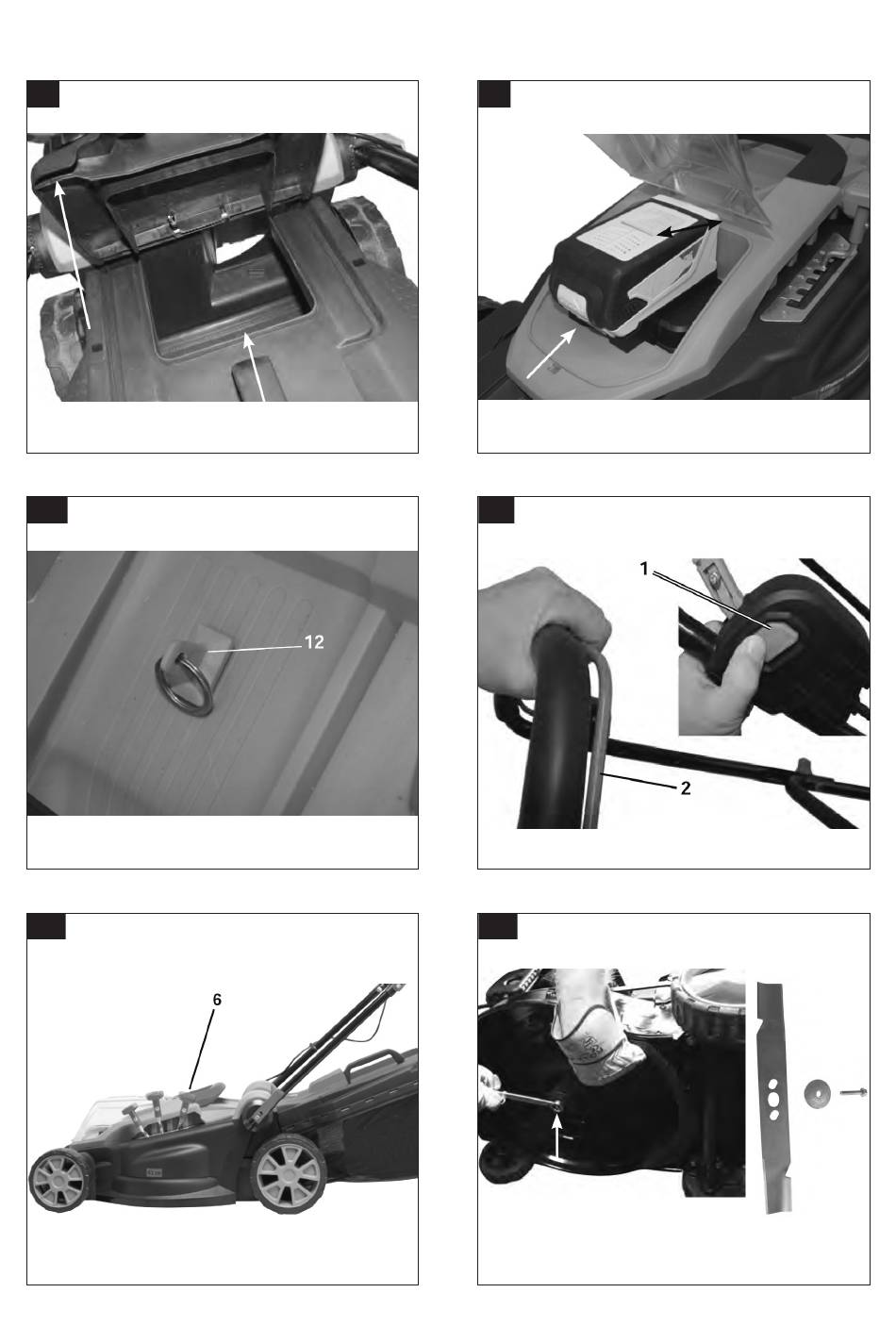 12

1

2

6